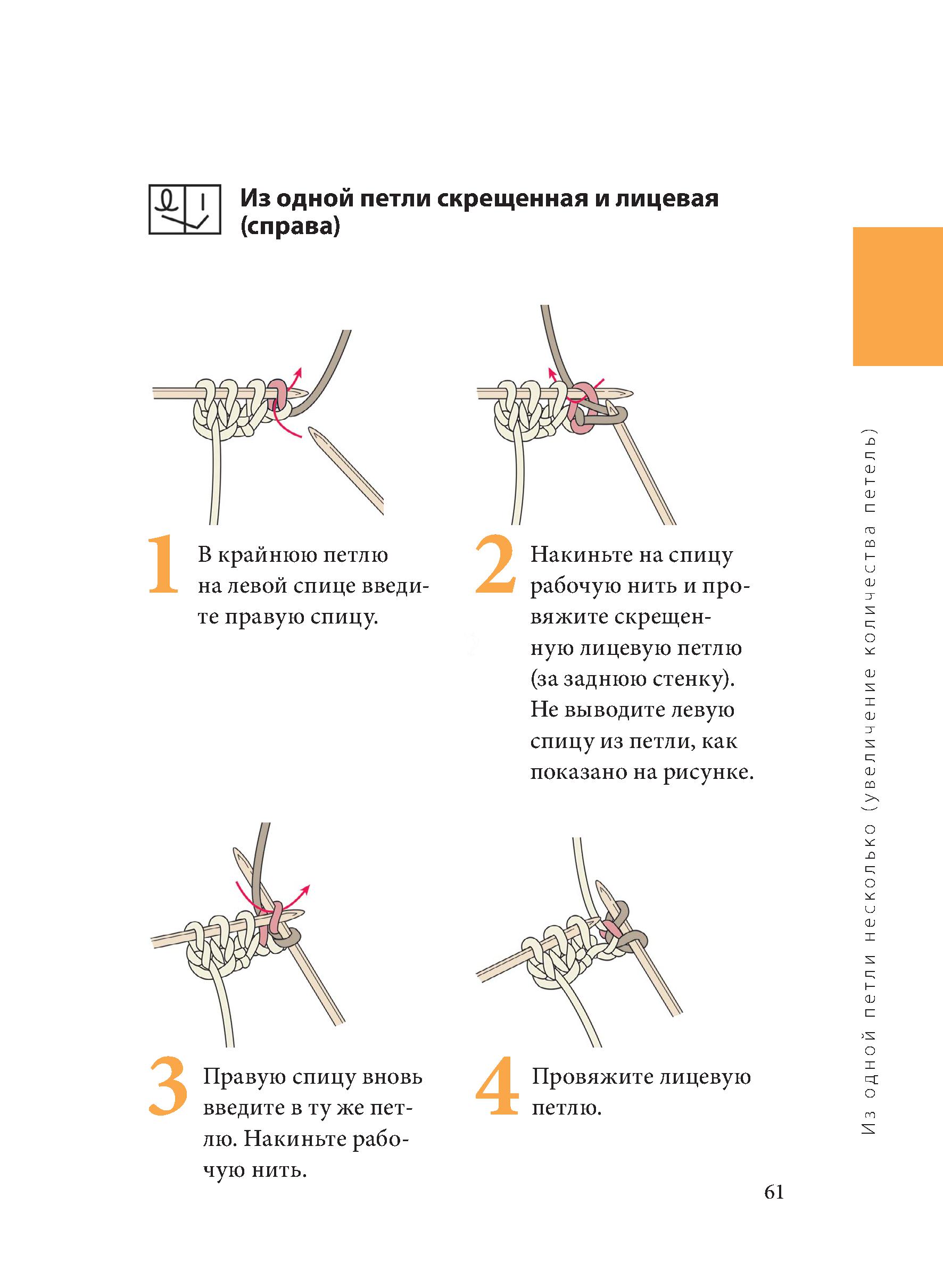 Из одной петли скрещенная и лицевая (справа)

1 В крайнюю петлю на левой спице введите правую спицу.

2 Накиньте на спицу рабочую нить и провяжите скрещенную лицевую петлю (за заднюю стенку). Не выводите левую спицу из петли, как показано на рисунке.

3 Правую спицу вновь введите в ту же петлю. Накиньте рабочую нить.

4 Провяжите лицевую петлю.

Из одной петли несколько (увеличение количества петель)

61