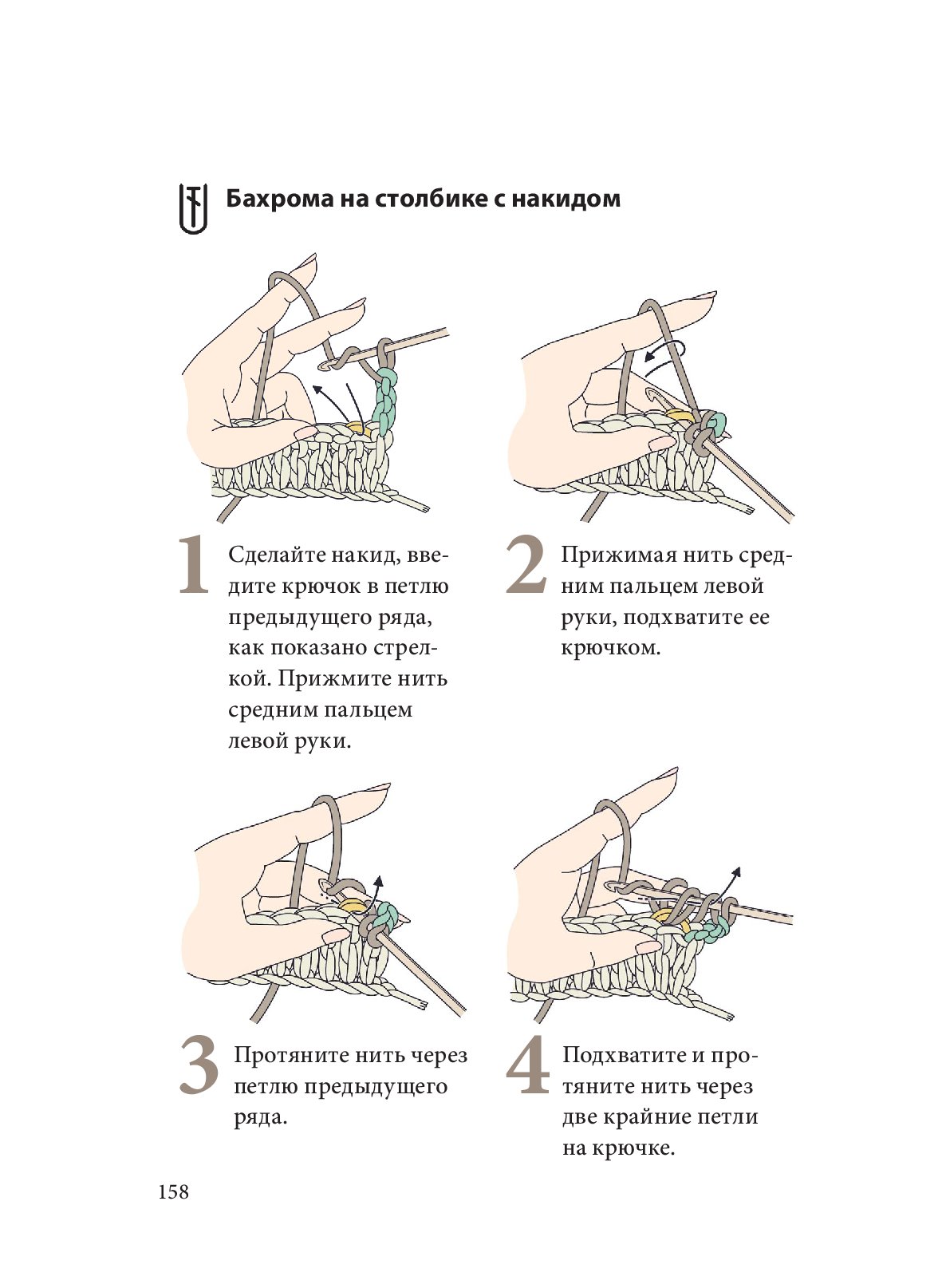 Бахрома на столбике с накидом

1 Сделайте накид, введите крючок в петлю предыдущего ряда, как показано стрелкой. Прижмите нить средним пальцем левой руки.

2 Прижимая нить средним пальцем левой руки, подхватите ее крючком.

3 Протяните нить через петлю предыдущего ряда.

4 Подхватите и протяните нить через две крайние петли на крючке.

158