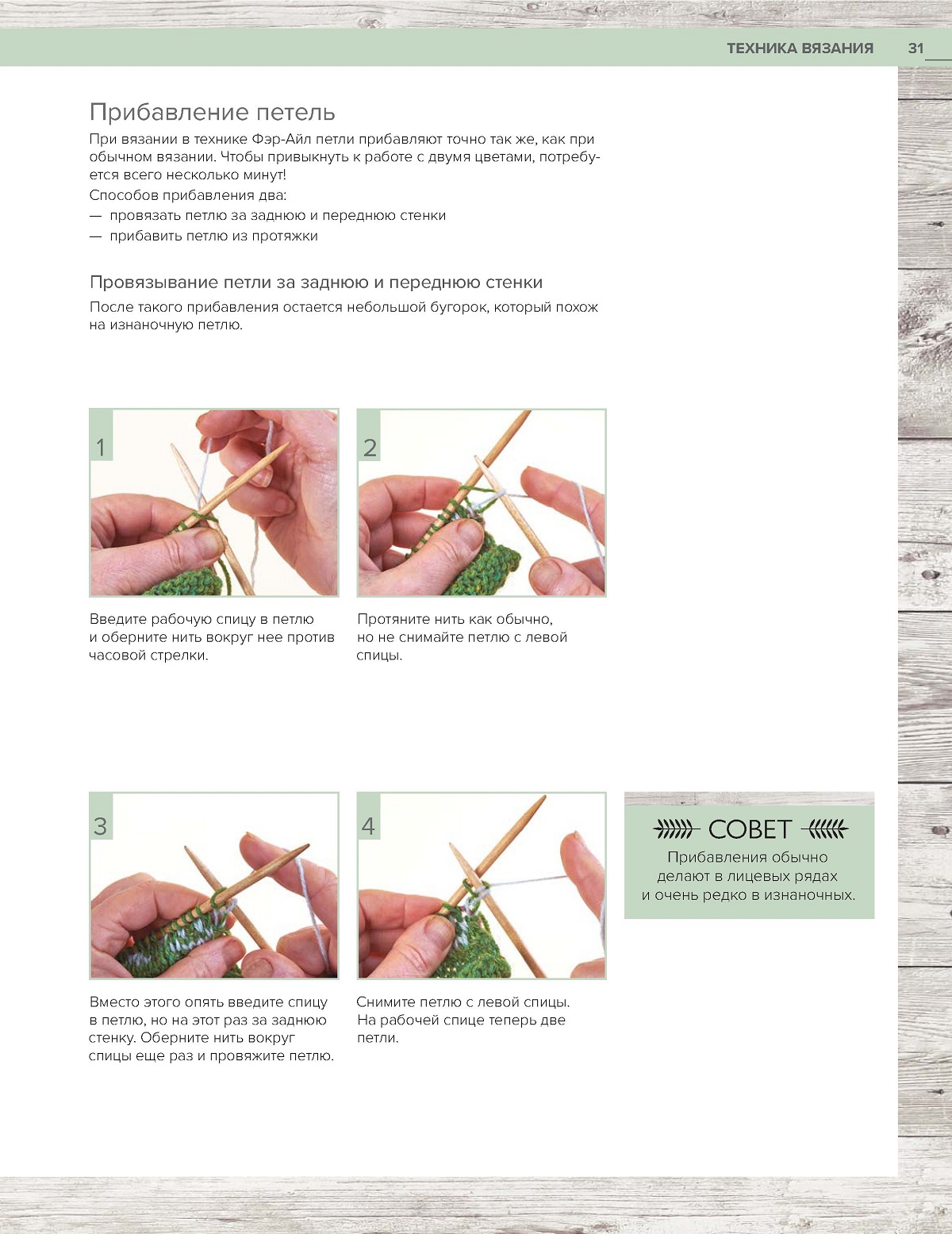 ТЕХНИКА ВЯЗАНИЯ 31

Прибавление петель

При вязании в технике Фэр-Айл петли прибавляют точно так же, как при обычном вязании. Чтобы привыкнуть к работе с двумя цветами, потребуется всего несколько минут!

Способов прибавления два:

— провязать петлю за заднюю и переднюю стенки

— прибавить петлю из протяжки

Провязывание петли за заднюю и переднюю стенки

После такого прибавления остается небольшой бугорок, который похож на изнаночную петлю.

1

Введите рабочую спицу в петлю и оберните нить вокруг нее против часовой стрелки.

2

Протяните нить как обычно, но не снимайте петлю с левой спицы.

3

Вместо этого опять введите спицу в петлю, но на этот раз за заднюю стенку. Оберните нить вокруг спицы еще раз и провяжите петлю.

4

Снимите петлю с левой спицы. На рабочей спице теперь две петли.

СОВЕТ

Прибавления обычно делают в лицевых рядах и очень редко в изнаночных.