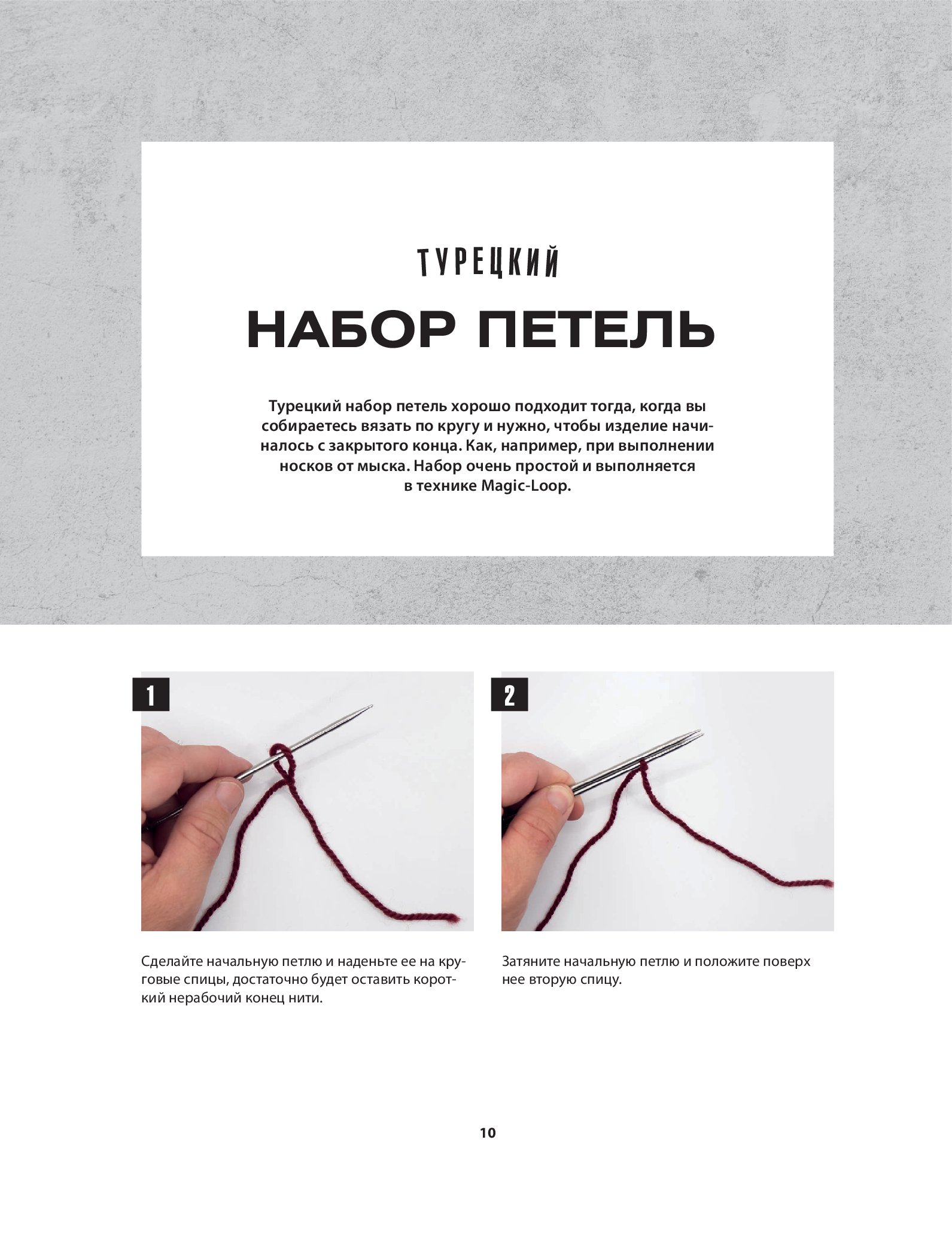 ТУРЕЦКИЙ

НАБОР ПЕТЕЛЬ

Турецкий набор петель хорошо подходит тогда, когда вы собираетесь вязать по кругу и нужно, чтобы изделие начиналось с закрытого конца. Как, например, при выполнении носков от мыска. Набор очень простой и выполняется в технике Magic-Loop.

1

Сделайте начальную петлю и наденьте ее на круговые спицы, достаточно будет оставить короткий нерабочий конец нити.

2

Затяните начальную петлю и положите поверх нее вторую спицу.

10