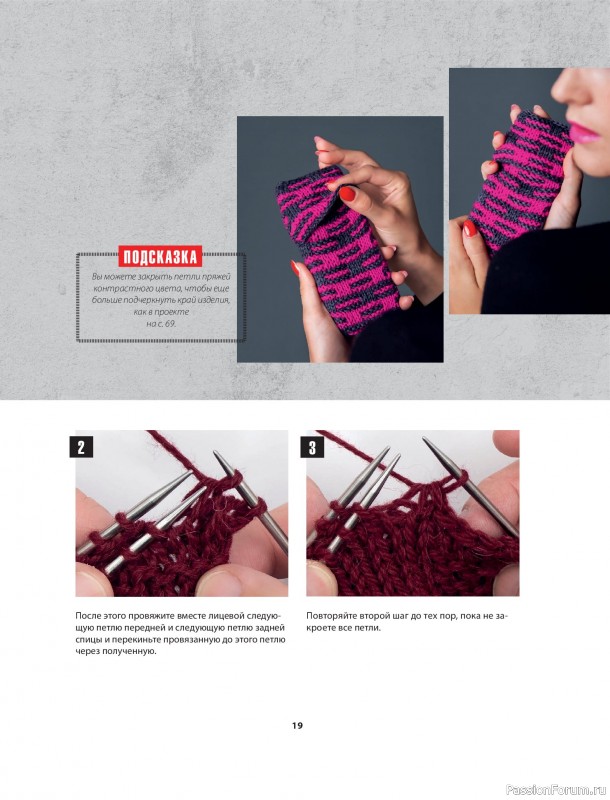 ПОДСКАЗКА

Вы можете закрыть петли пряжей контрастного цвета, чтобы еще больше подчеркнуть край изделия, как в проекте на с. 69.

2

После этого провяжите вместе лицевой следующую петлю передней и следующую петлю задней спицы и перекиньте провязанную до этого петлю через полученную.

3

Повторяйте второй шаг до тех пор, пока не закроете все петли.

19

PassionForum.ru