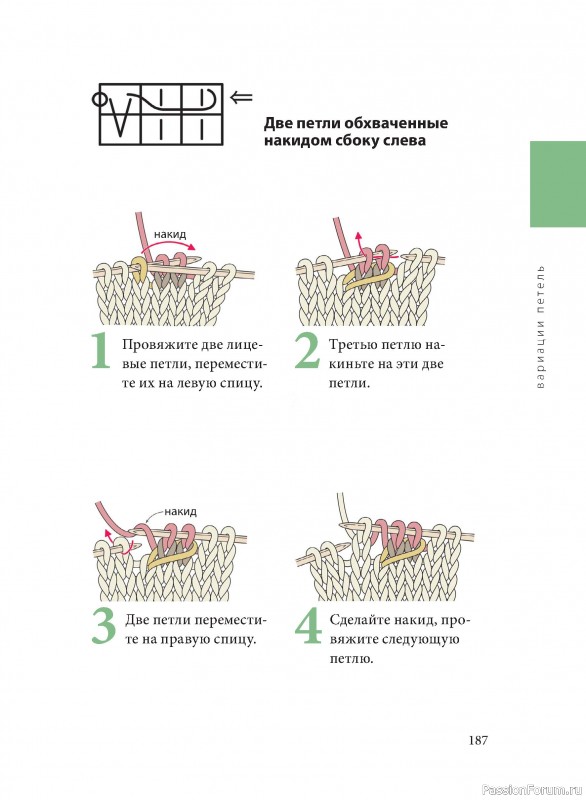 Две петли обхваченные накидом сбоку слева

вариации петель

накид

1 Провяжите две лицевые петли, переместите их на левую спицу.

2 Третью петлю накиньте на эти две петли.

накид

3 Две петли переместите на правую спицу.

4 Сделайте накид, провяжите следующую петлю.

187

PassionForum.ru