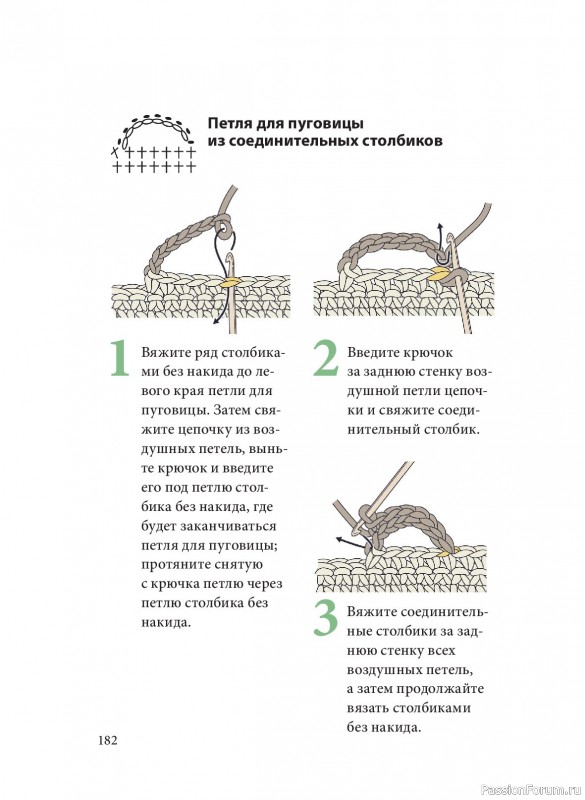 Петля для пуговицы из соединительных столбиков

1 Вяжите ряд столбиками без накида до левого края петли для пуговицы. Затем свяжите цепочку из воздушных петель, выньте крючок и введите его под петлю столбика без накида, где будет заканчиваться петля для пуговицы; протяните снятую с крючка петлю через петлю столбика без накида.

2 Введите крючок за заднюю стенку воздушной петли цепочки и свяжите соединительный столбик.

3 Вяжите соединительные столбики за заднюю стенку всех воздушных петель, а затем продолжайте вязать столбиками без накида.

182

PassionForum.ru