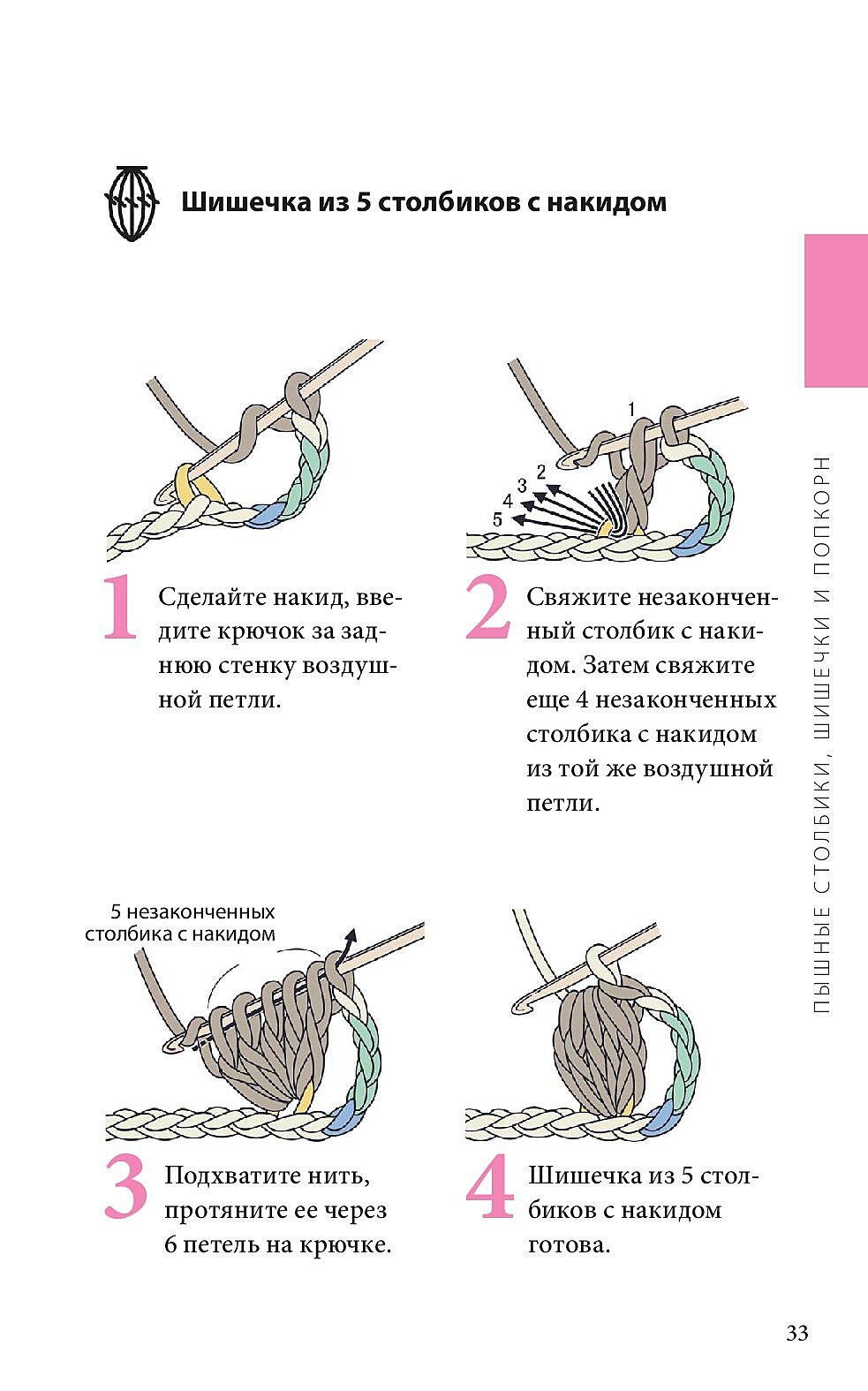 Шишечка из 5 столбиков с накидом

1 2 3 4 5

1 Сделайте накид, введите крючок за заднюю стенку воздушной петли.

2 Свяжите незаконченный столбик с накидом. Затем свяжите еще 4 незаконченных столбика с накидом из той же воздушной петли.

5 незаконченных столбика с накидом

3 Подхватите нить, протяните ее через 6 петель на крючке.

4 Шишечка из 5 столбиков с накидом готова.

ПЫШНЫЕ СТОЛБИКИ, ШИШЕЧКИ И ПОПКОРН

33