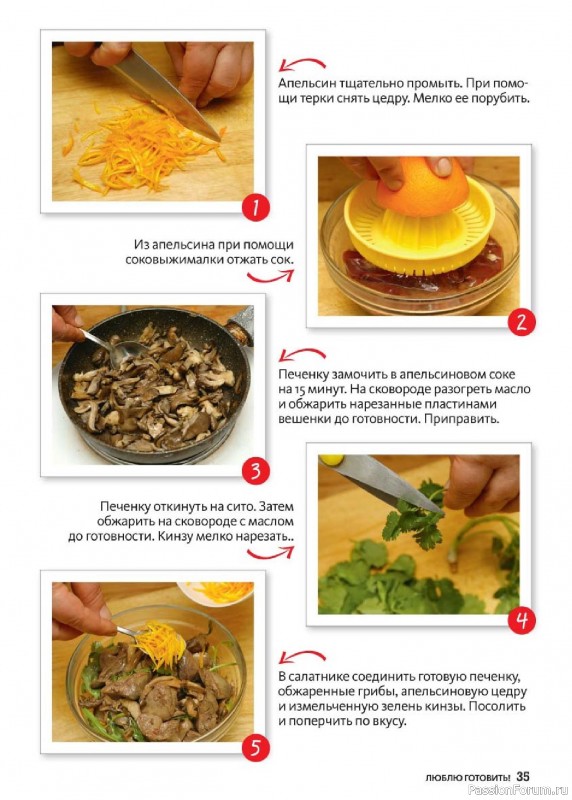 Апельсин тщательно промыть. При помощи терки снять цедру. Мелко ее порубить.

1

Из апельсина при помощи соковыжималки отжать сок.

2

Печенку замочить в апельсиновом соке на 15 минут. На сковороде разогреть масло и обжарить нарезанные пластинами вешенки до готовности. Приправить.

3

Печенку откинуть на сито. Затем обжарить на сковороде с маслом до готовности. Кинзу мелко нарезать..

4

В салатнике соединить готовую печенку, обжаренные грибы, апельсиновую цедру и измельченную зелень кинзы. Посолить и поперчить по вкусу.

5

ЛЮБЛЮ ГОТОВИТЬ! 35

PassionForum.ru