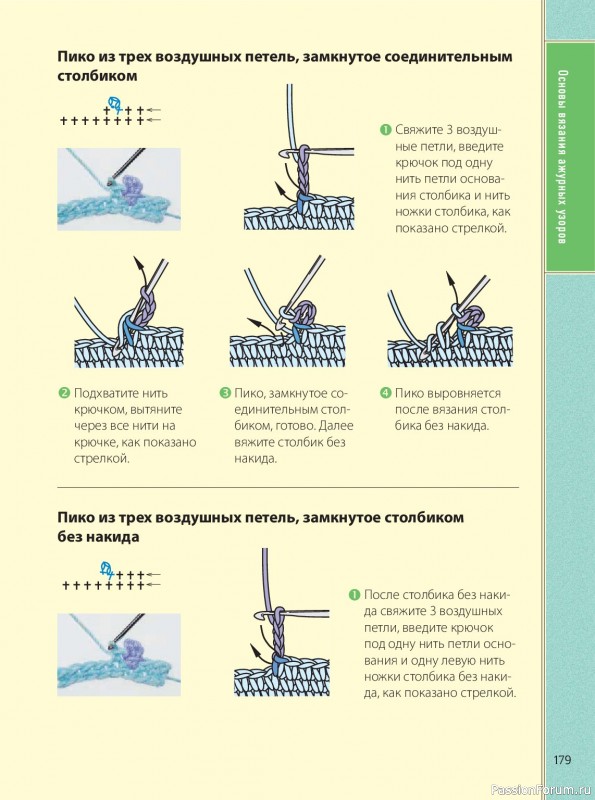 Пико из трех воздушных петель, замкнутое соединительным столбиком

❶ Свяжите 3 воздушные петли, введите крючок под одну нить петли основания столбика и нить ножки столбика, как показано стрелкой.

❷ Подхватите нить крючком, вытяните через все нити на крючке, как показано стрелкой.

❸ Пико, замкнутое соединительным столбиком, готово. Далее вяжите столбик без накида.

❹ Пико выровняется после вязания столбика без накида.

Пико из трех воздушных петель, замкнутое столбиком без накида

❶ После столбика без накида свяжите 3 воздушных петли, введите крючок под одну нить петли основания и одну левую нить ножки столбика без накида, как показано стрелкой.

Основы вязания ажурных узоров

179

PassionForum.ru