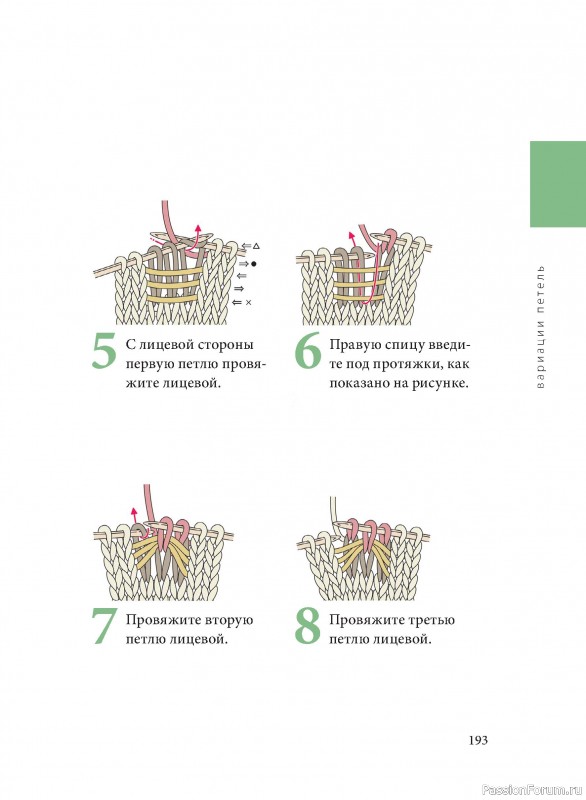 вариации петель

5 С лицевой стороны первую петлю провяжите лицевой.

6 Правую спицу введите под протяжки, как показано на рисунке.

7 Провяжите вторую петлю лицевой.

8 Провяжите третью петлю лицевой.

193

PassionForum.ru