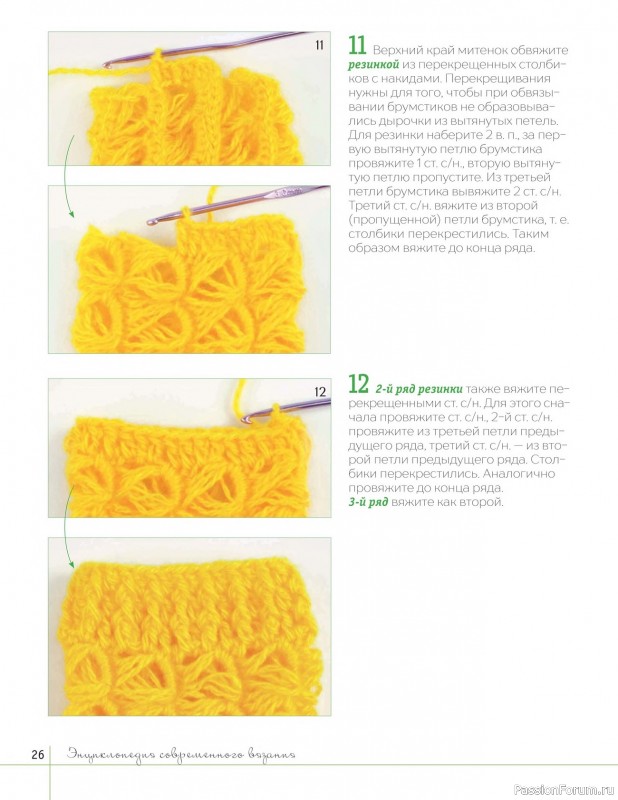 11

11 Верхний край митенок обвяжите **резинкой** из перекрещенных столбиков с накидами. Перекрещивания нужны для того, чтобы при обвязывании брумстиков не образовывались дырочки из вытянутых петель. Для резинки наберите 2 в. п., за первую вытянутую петлю брумстика провяжите 1 ст. с/н., вторую вытянутую петлю пропустите. Из третьей петли брумстика вывяжите 2 ст. с/н. Третий ст. с/н. вяжите из второй (пропущенной) петли брумстика, т. е. столбики перекрестились. Таким образом вяжите до конца ряда.

12

12 **2-й ряд резинки** также вяжите перекрещенными ст. с/н. Для этого сначала провяжите ст. с/н., 2-й ст. с/н. провяжите из третьей петли предыдущего ряда, третий ст. с/н. — из второй петли предыдущего ряда. Столбики перекрестились. Аналогично провяжите до конца ряда.
**3-й ряд** вяжите как второй.

26 Энциклопедия современного вязания

PassionForum.ru