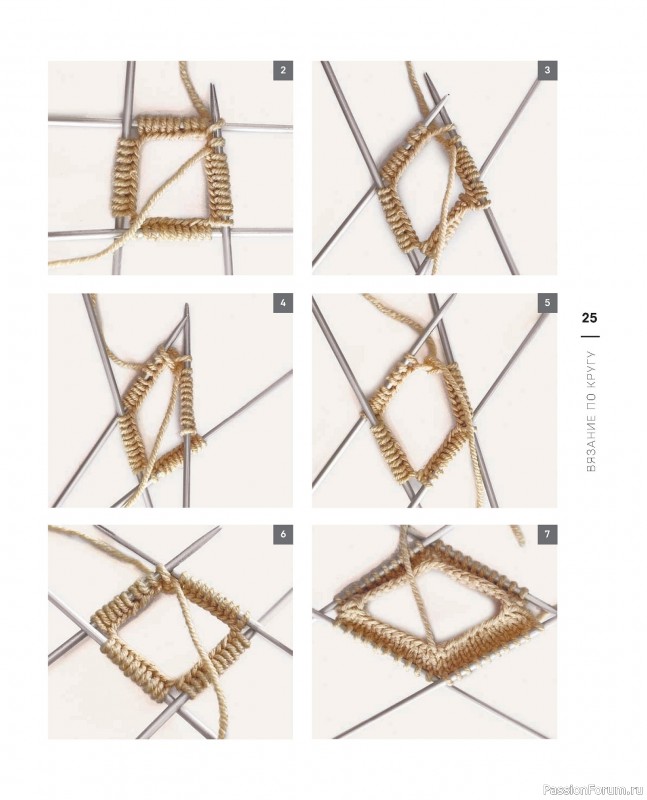 2

3

4

5

6

7

25

ВЯЗАНИЕ ПО КРУГУ

PassionForum.ru