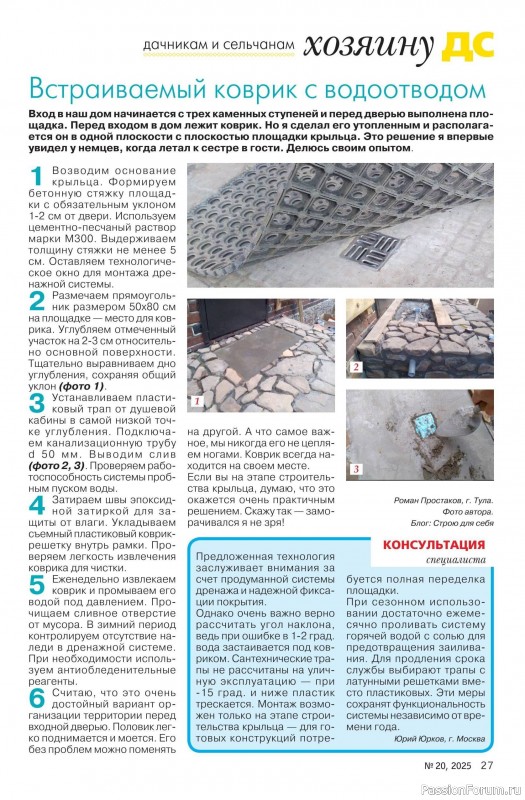 дачникам и сельчанам хозяину ДС

Встраиваемый коврик с водоотводом

Вход в наш дом начинается с трех каменных ступеней и перед дверью выполнена площадка. Перед входом в дом лежит коврик. Но я сделал его утопленным и располагается он в одной плоскости с плоскостью площадки крыльца. Это решение я впервые увидел у немцев, когда летал к сестре в гости. Делюсь своим опытом.

1 Возводим основание крыльца. Формируем бетонную стяжку площадки с обязательным уклоном 1-2 см от двери. Используем цементно-песчаный раствор марки М300. Выдерживаем толщину стяжки не менее 5 см. Оставляем технологическое окно для монтажа дренажной системы.

2 Размечаем прямоугольник размером 50х80 см на площадке — место для коврика. Углубляем отмеченный участок на 2-3 см относительно основной поверхности. Тщательно выравниваем дно углубления, сохраняя общий уклон (фото 1).

3 Устанавливаем пластиковый трап от душевой кабины в самой низкой точке углубления. Подключаем канализационную трубу d 50 мм. Выводим слив (фото 2, 3). Проверяем работоспособность системы пробным пуском воды.

4 Затираем швы эпоксидной затиркой для защиты от влаги. Укладываем съемный пластиковый коврик-решетку внутрь рамки. Проверяем легкость извлечения коврика для чистки.

5 Еженедельно извлекаем коврик и промываем его водой под давлением. Прочищаем сливное отверстие от мусора. В зимний период контролируем отсутствие наледи в дренажной системе. При необходимости используем антиобледенительные реагенты.

6 Считаю, что это очень достойный вариант организации территории перед входной дверью. Половик легко поднимается и моется. Его без проблем можно поменять на другой. А что самое важное, мы никогда его не цепляем ногами. Коврик всегда находится на своем месте.

Если вы на этапе строительства крыльца, думаю, что это окажется очень практичным решением. Скажу так — заморачивался я не зря!

1
2
3

Роман Простаков, г. Тула.
Фото автора.
Блог: Строю для себя

КОНСУЛЬТАЦИЯ специалиста

Предложенная технология заслуживает внимания за счет продуманной системы дренажа и надежной фиксации покрытия.

Однако очень важно верно рассчитать угол наклона, ведь при ошибке в 1-2 град. вода застаивается под ковриком. Сантехнические трапы не рассчитаны на уличную эксплуатацию — при -15 град. и ниже пластик трескается. Монтаж возможен только на этапе строительства крыльца — для готовых конструкций потребуется полная переделка площадки.

При сезонном использовании достаточно ежемесячно проливать систему горячей водой с солью для предотвращения заиливания. Для продления срока службы выбирают трапы с латунными решетками вместо пластиковых. Эти меры сохранят функциональность системы независимо от времени года.

Юрий Юрков, г. Москва

№ 20, 2025 27

PassionForum.ru