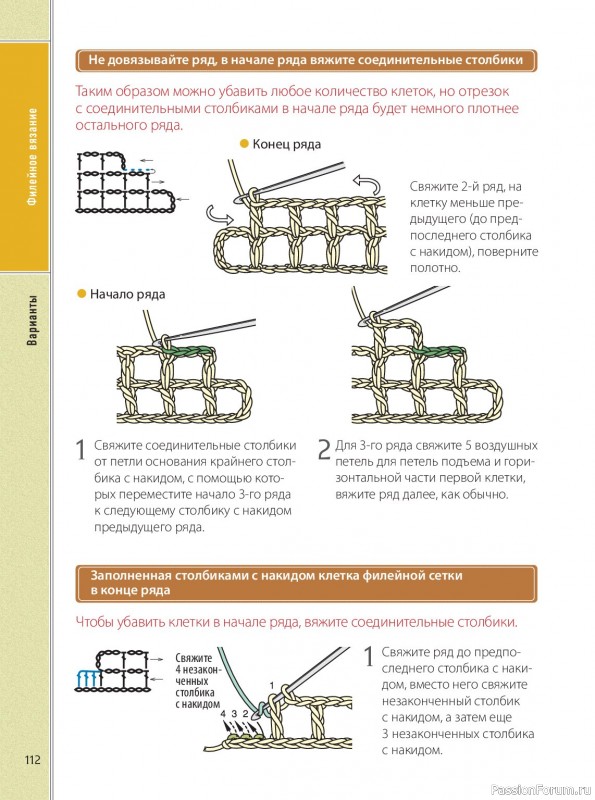 Филейное вязание

Варианты

Не довязывайте ряд, в начале ряда вяжите соединительные столбики

Таким образом можно убавить любое количество клеток, но отрезок с соединительными столбиками в начале ряда будет немного плотнее остального ряда.

Конец ряда

Свяжите 2-й ряд, на клетку меньше предыдущего (до предпоследнего столбика с накидом), поверните полотно.

Начало ряда

1 Свяжите соединительные столбики от петли основания крайнего столбика с накидом, с помощью которых переместите начало 3-го ряда к следующему столбику с накидом предыдущего ряда.

2 Для 3-го ряда свяжите 5 воздушных петель для петель подъема и горизонтальной части первой клетки, вяжите ряд далее, как обычно.

Заполненная столбиками с накидом клетка филейной сетки в конце ряда

Чтобы убавить клетки в начале ряда, вяжите соединительные столбики.

Свяжите 4 незаконченных столбика с накидом

1

4 3 2

1 Свяжите ряд до предпоследнего столбика с накидом, вместо него свяжите незаконченный столбик с накидом, а затем еще 3 незаконченных столбика с накидом.

112

PassionForum.ru