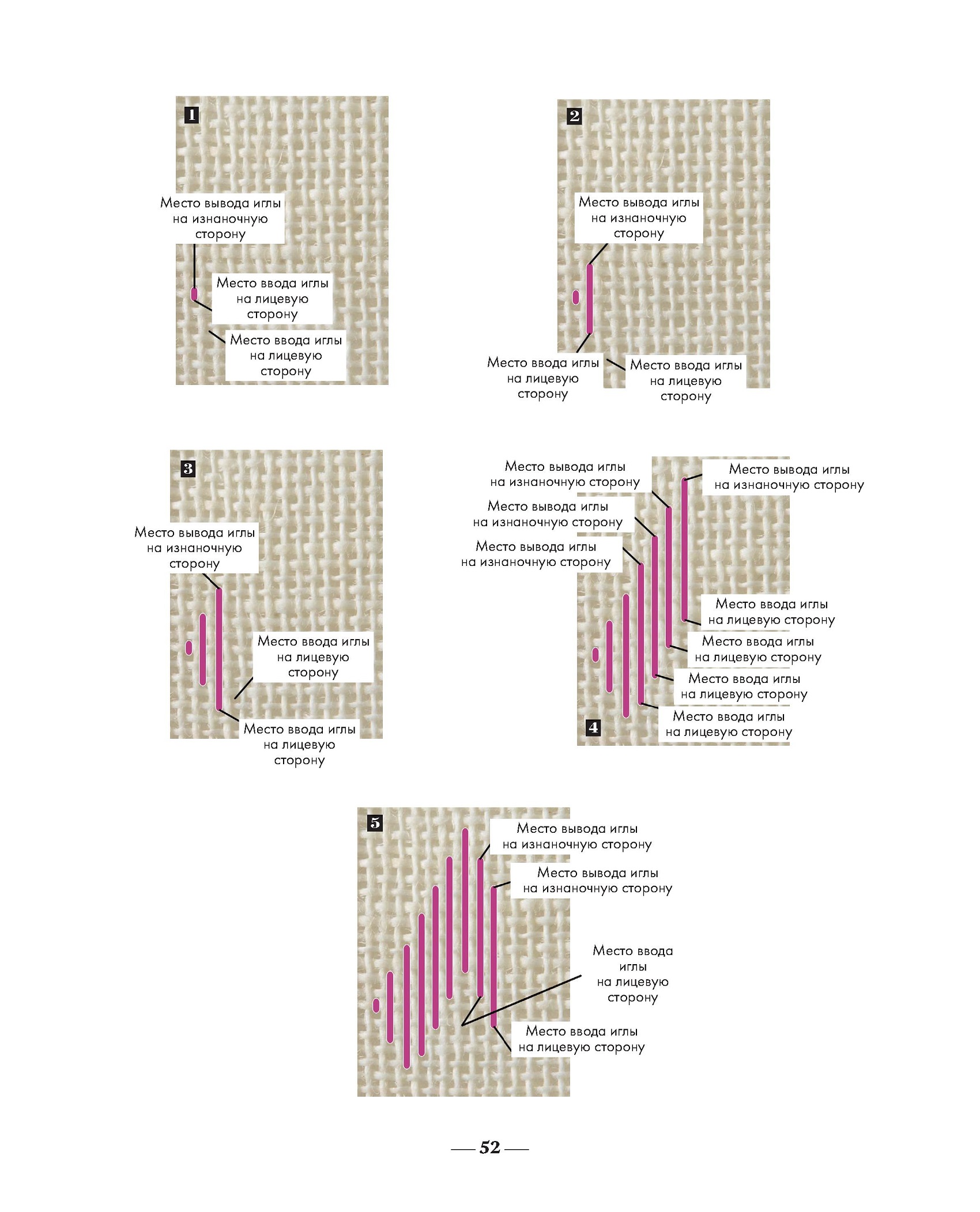 1

Место вывода иглы на изнаночную сторону

Место ввода иглы на лицевую сторону

Место ввода иглы на лицевую сторону

2

Место вывода иглы на изнаночную сторону

Место ввода иглы на лицевую сторону

Место ввода иглы на лицевую сторону

3

Место вывода иглы на изнаночную сторону

Место ввода иглы на лицевую сторону

Место ввода иглы на лицевую сторону

Место вывода иглы на изнаночную сторону

Место вывода иглы на изнаночную сторону

Место вывода иглы на изнаночную сторону

Место вывода иглы на изнаночную сторону

Место ввода иглы на лицевую сторону

Место ввода иглы на лицевую сторону

Место ввода иглы на лицевую сторону

Место ввода иглы на лицевую сторону

4

5

Место вывода иглы на изнаночную сторону

Место вывода иглы на изнаночную сторону

Место ввода иглы на лицевую сторону

Место ввода иглы на лицевую сторону

— 52 —