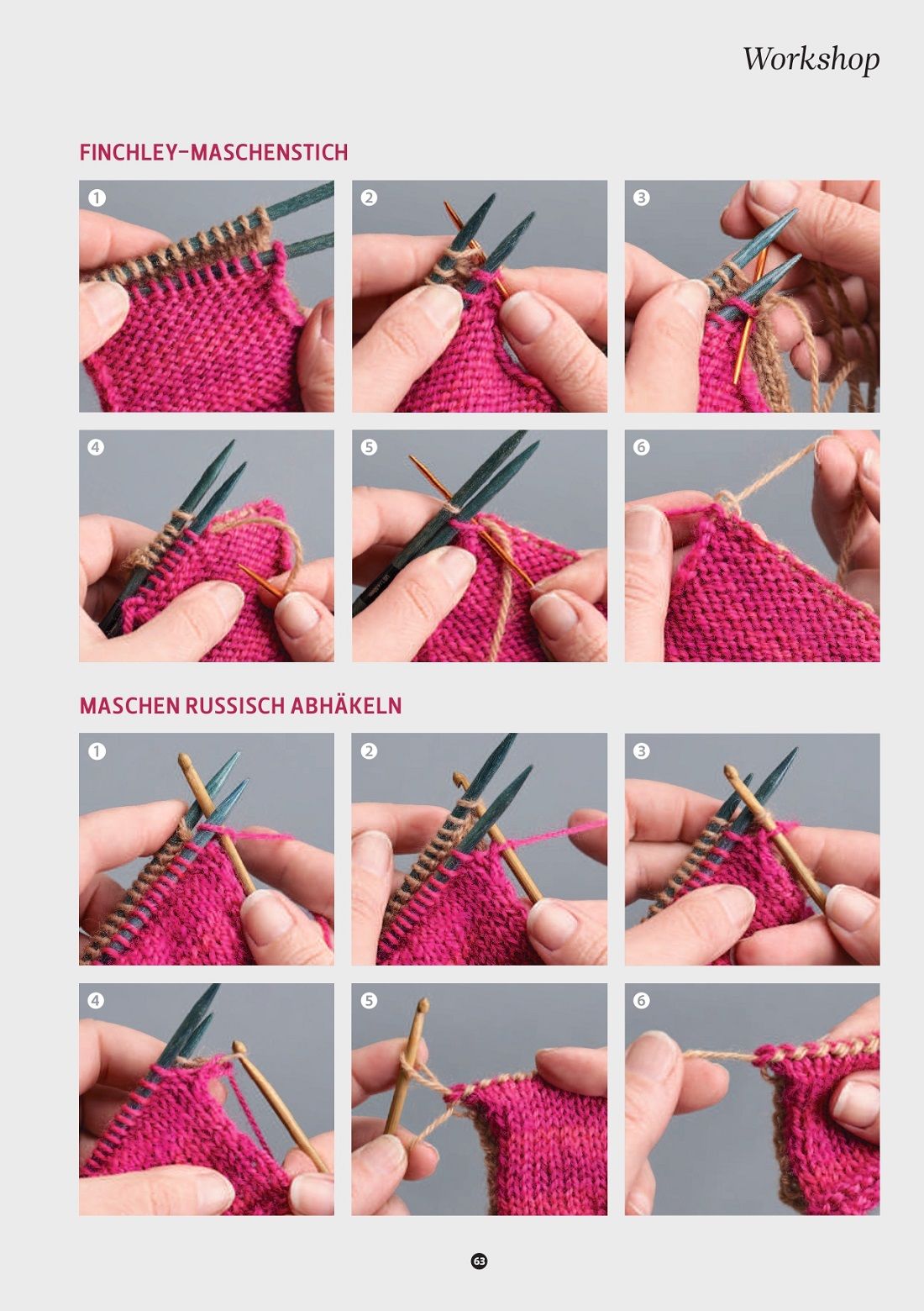 Workshop

FINCHLEY-MASCHENSTICH

1

2

3

4

5

6

MASCHEN RUSSISCH ABHÄKELN

1

2

3

4

5

6

63