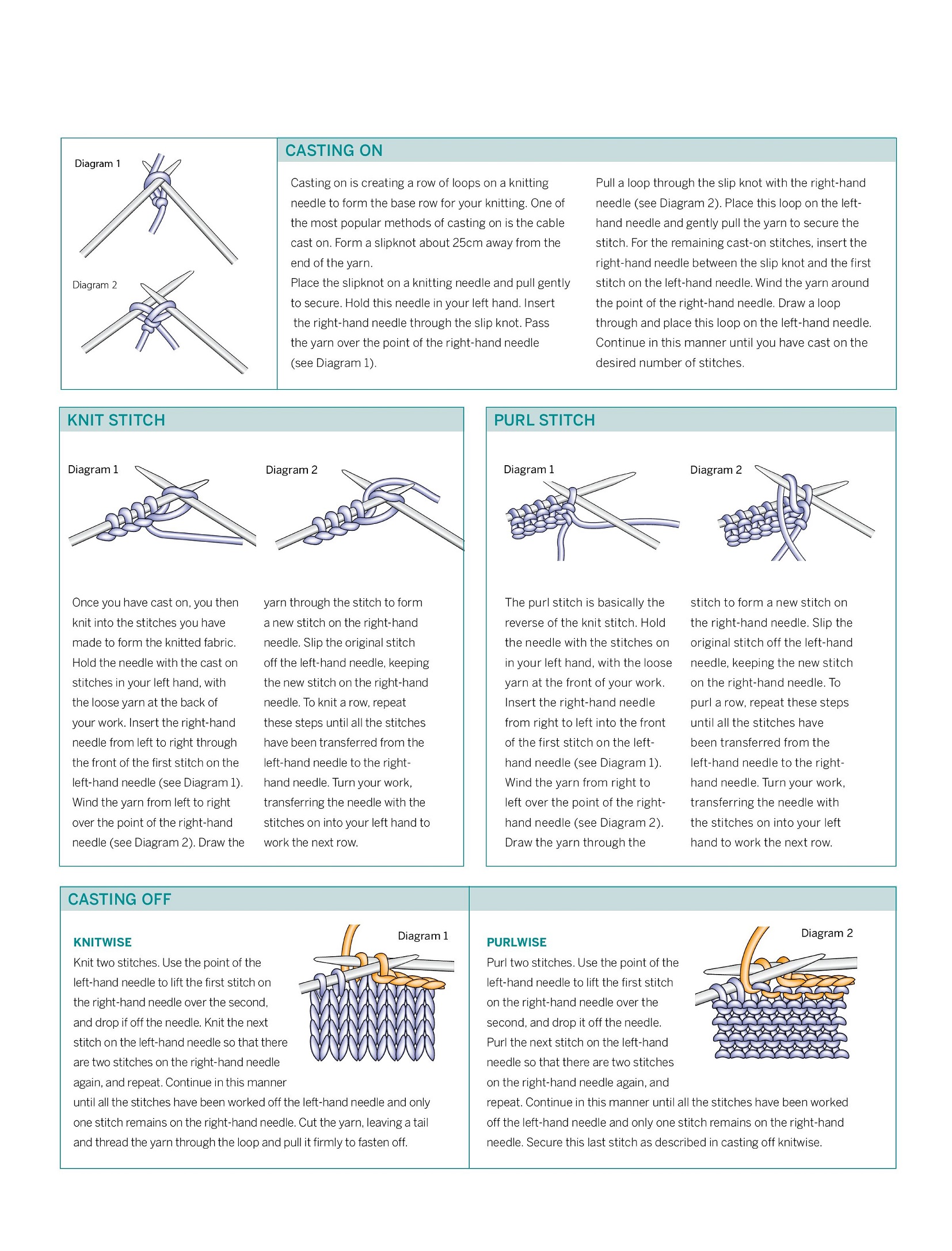 Diagram 1

Diagram 2

CASTING ON

Casting on is creating a row of loops on a knitting needle to form the base row for your knitting. One of the most popular methods of casting on is the cable cast on. Form a slipknot about 25cm away from the end of the yarn.
Place the slipknot on a knitting needle and pull gently to secure. Hold this needle in your left hand. Insert the right-hand needle through the slip knot. Pass the yarn over the point of the right-hand needle (see Diagram 1).

Pull a loop through the slip knot with the right-hand needle (see Diagram 2). Place this loop on the left-hand needle and gently pull the yarn to secure the stitch. For the remaining cast-on stitches, insert the right-hand needle between the slip knot and the first stitch on the left-hand needle. Wind the yarn around the point of the right-hand needle. Draw a loop through and place this loop on the left-hand needle. Continue in this manner until you have cast on the desired number of stitches.

KNIT STITCH

Diagram 1

Diagram 2

Once you have cast on, you then knit into the stitches you have made to form the knitted fabric. Hold the needle with the cast on stitches in your left hand, with the loose yarn at the back of your work. Insert the right-hand needle from left to right through the front of the first stitch on the left-hand needle (see Diagram 1). Wind the yarn from left to right over the point of the right-hand needle (see Diagram 2). Draw the yarn through the stitch to form a new stitch on the right-hand needle. Slip the original stitch off the left-hand needle, keeping the new stitch on the right-hand needle. To knit a row, repeat these steps until all the stitches have been transferred from the left-hand needle to the right-hand needle. Turn your work, transferring the needle with the stitches on into your left hand to work the next row.

PURL STITCH

Diagram 1

Diagram 2

The purl stitch is basically the reverse of the knit stitch. Hold the needle with the stitches on in your left hand, with the loose yarn at the front of your work. Insert the right-hand needle from right to left into the front of the first stitch on the left-hand needle (see Diagram 1). Wind the yarn from right to left over the point of the right-hand needle (see Diagram 2). Draw the yarn through the stitch to form a new stitch on the right-hand needle. Slip the original stitch off the left-hand needle, keeping the new stitch on the right-hand needle. To purl a row, repeat these steps until all the stitches have been transferred from the left-hand needle to the right-hand needle. Turn your work, transferring the needle with the stitches on into your left hand to work the next row.

CASTING OFF

KNITWISE

Diagram 1

Knit two stitches. Use the point of the left-hand needle to lift the first stitch on the right-hand needle over the second, and drop if off the needle. Knit the next stitch on the left-hand needle so that there are two stitches on the right-hand needle again, and repeat. Continue in this manner until all the stitches have been worked off the left-hand needle and only one stitch remains on the right-hand needle. Cut the yarn, leaving a tail and thread the yarn through the loop and pull it firmly to fasten off.

PURLWISE

Diagram 2

Purl two stitches. Use the point of the left-hand needle to lift the first stitch on the right-hand needle over the second, and drop it off the needle. Purl the next stitch on the left-hand needle so that there are two stitches on the right-hand needle again, and repeat. Continue in this manner until all the stitches have been worked off the left-hand needle and only one stitch remains on the right-hand needle. Secure this last stitch as described in casting off knitwise.