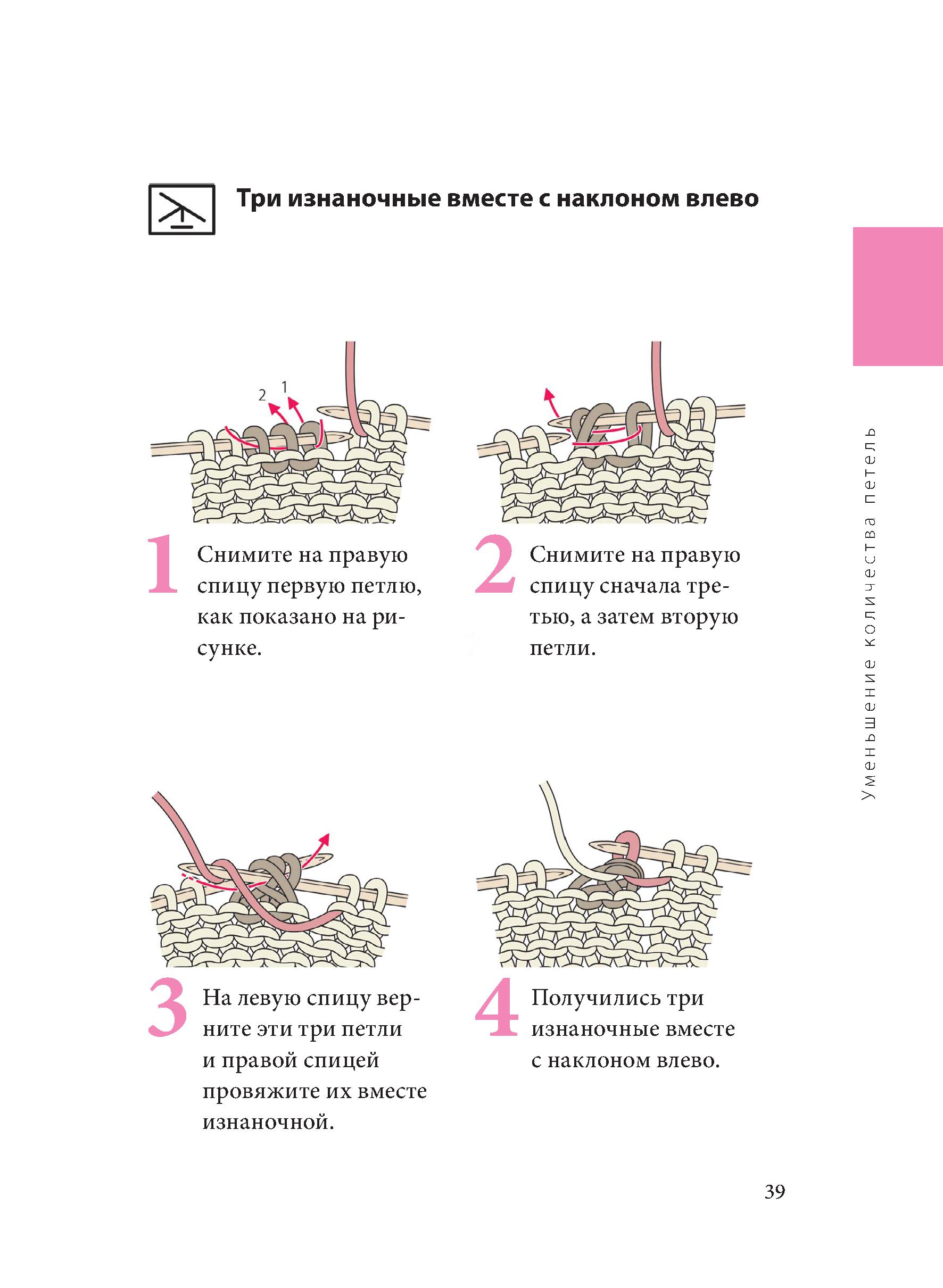 Три изнаночные вместе с наклоном влево

2 1

1 Снимите на правую спицу первую петлю, как показано на рисунке.

2 Снимите на правую спицу сначала третью, а затем вторую петли.

3 На левую спицу верните эти три петли и правой спицей провяжите их вместе изнаночной.

4 Получились три изнаночные вместе с наклоном влево.

Уменьшение количества петель

39