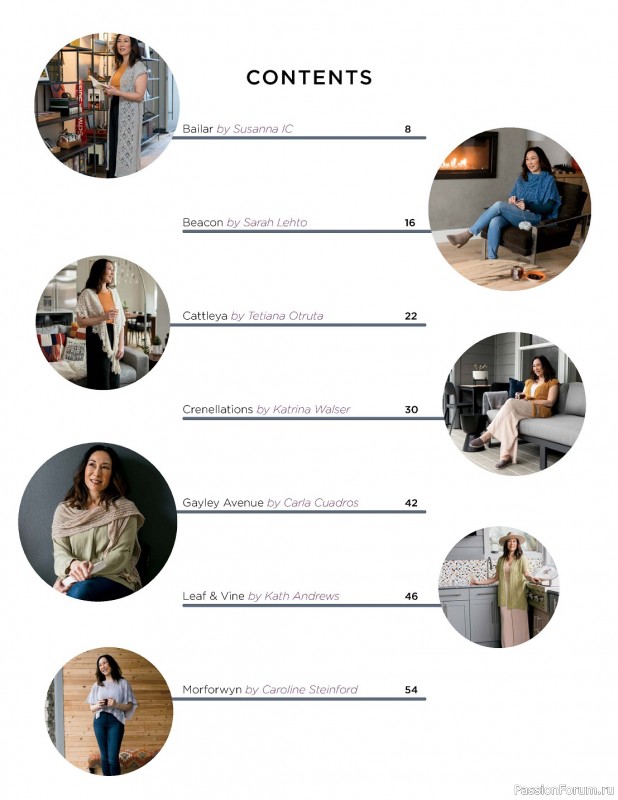 CONTENTS

Bailar by Susanna IC 8

Beacon by Sarah Lehto 16

Cattleya by Tetiana Otruta 22

Crenellations by Katrina Walser 30

Gayley Avenue by Carla Cuadros 42

Leaf & Vine by Kath Andrews 46

Morforwyn by Caroline Steinford 54

PassionForum.ru