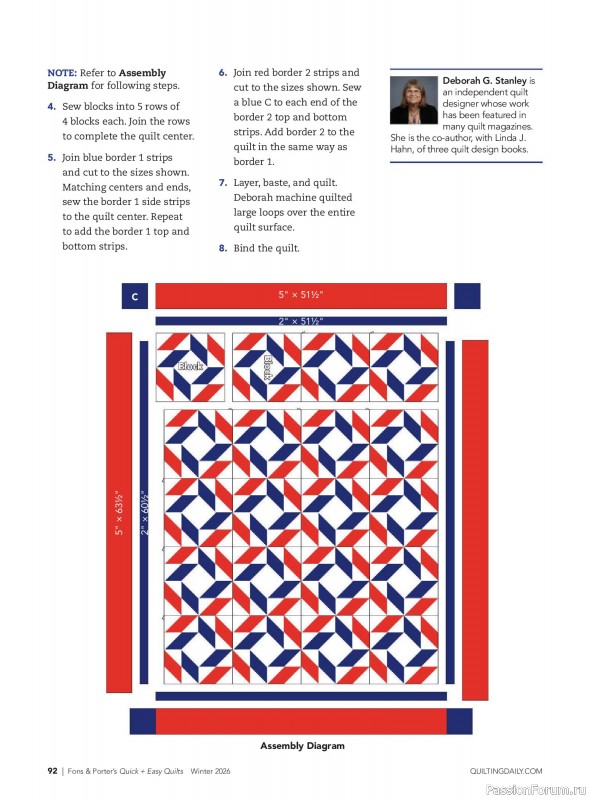 NOTE: Refer to Assembly Diagram for following steps.

4. Sew blocks into 5 rows of 4 blocks each. Join the rows to complete the quilt center.

5. Join blue border 1 strips and cut to the sizes shown. Matching centers and ends, sew the border 1 side strips to the quilt center. Repeat to add the border 1 top and bottom strips.

6. Join red border 2 strips and cut to the sizes shown. Sew a blue C to each end of the border 2 top and bottom strips. Add border 2 to the quilt in the same way as border 1.

7. Layer, baste, and quilt. Deborah machine quilted large loops over the entire quilt surface.

8. Bind the quilt.

Deborah G. Stanley is an independent quilt designer whose work has been featured in many quilt magazines. She is the co-author, with Linda J. Hahn, of three quilt design books.

C

5" × 51½"

2" × 51½"

Block

Block

5" × 63½"

2" × 60½"

Assembly Diagram

92 | Fons & Porter's Quick + Easy Quilts Winter 2026

QUILTINGDAILY.COM

PassionForum.ru