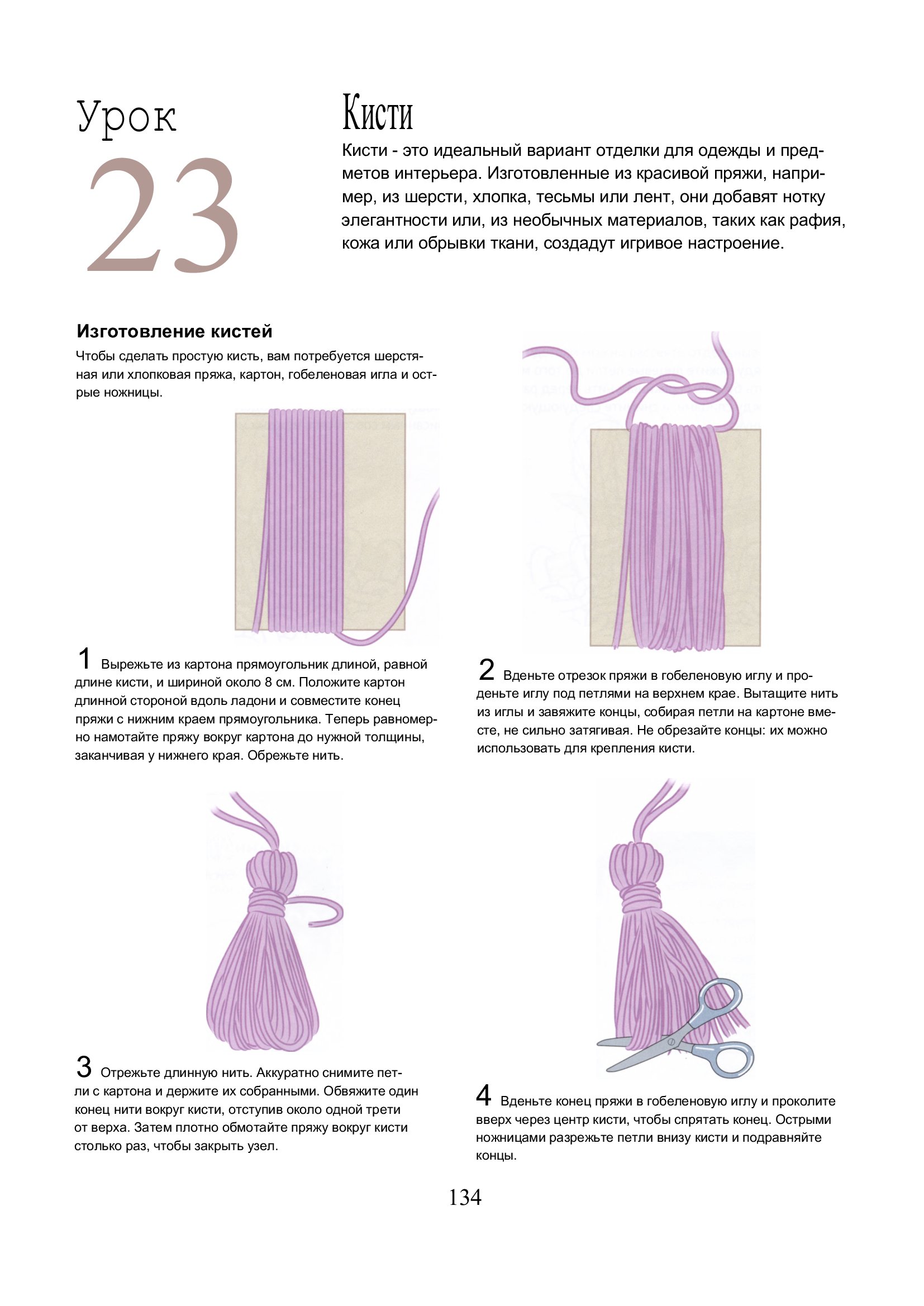 Урок

23

Кисти

Кисти - это идеальный вариант отделки для одежды и предметов интерьера. Изготовленные из красивой пряжи, например, из шерсти, хлопка, тесьмы или лент, они добавят нотку элегантности или, из необычных материалов, таких как рафия, кожа или обрывки ткани, создадут игривое настроение.

Изготовление кистей

Чтобы сделать простую кисть, вам потребуется шерстяная или хлопковая пряжа, картон, гобеленовая игла и острые ножницы.

1 Вырежьте из картона прямоугольник длиной, равной длине кисти, и шириной около 8 см. Положите картон длинной стороной вдоль ладони и совместите конец пряжи с нижним краем прямоугольника. Теперь равномерно намотайте пряжу вокруг картона до нужной толщины, заканчивая у нижнего края. Обрежьте нить.

2 Вденьте отрезок пряжи в гобеленовую иглу и проденьте иглу под петлями на верхнем крае. Вытащите нить из иглы и завяжите концы, собирая петли на картоне вместе, не сильно затягивая. Не обрезайте концы: их можно использовать для крепления кисти.

3 Отрежьте длинную нить. Аккуратно снимите петли с картона и держите их собранными. Обвяжите один конец нити вокруг кисти, отступив около одной трети от верха. Затем плотно обмотайте пряжу вокруг кисти столько раз, чтобы закрыть узел.

4 Вденьте конец пряжи в гобеленовую иглу и проколите вверх через центр кисти, чтобы спрятать конец. Острыми ножницами разрежьте петли внизу кисти и подравняйте концы.

134