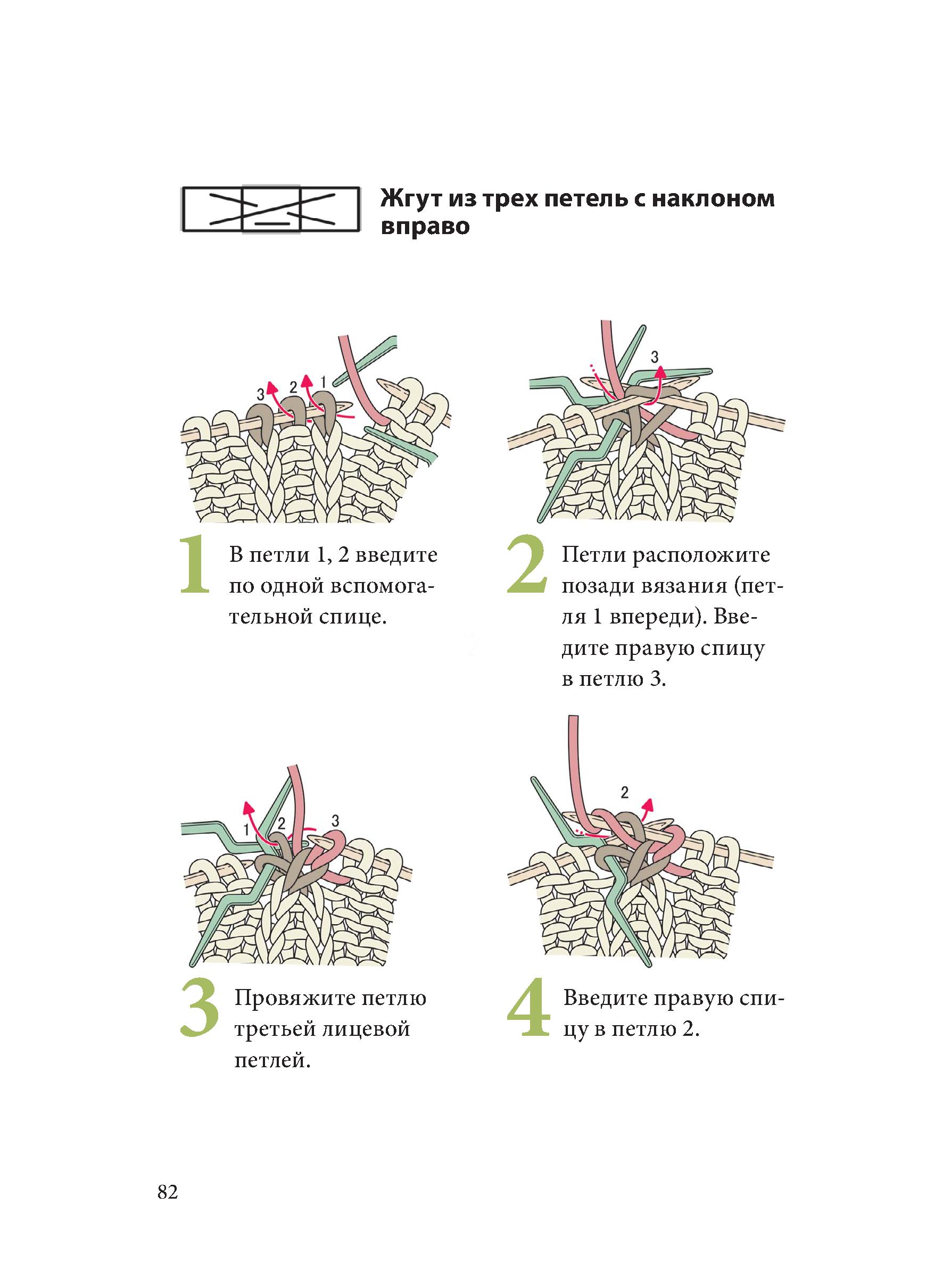 Жгут из трех петель с наклоном вправо

3 2 1

3

1 В петли 1, 2 введите по одной вспомогательной спице.

2 Петли расположите позади вязания (петля 1 впереди). Введите правую спицу в петлю 3.

1 2 3

2

3 Провяжите петлю третьей лицевой петлей.

4 Введите правую спицу в петлю 2.

82