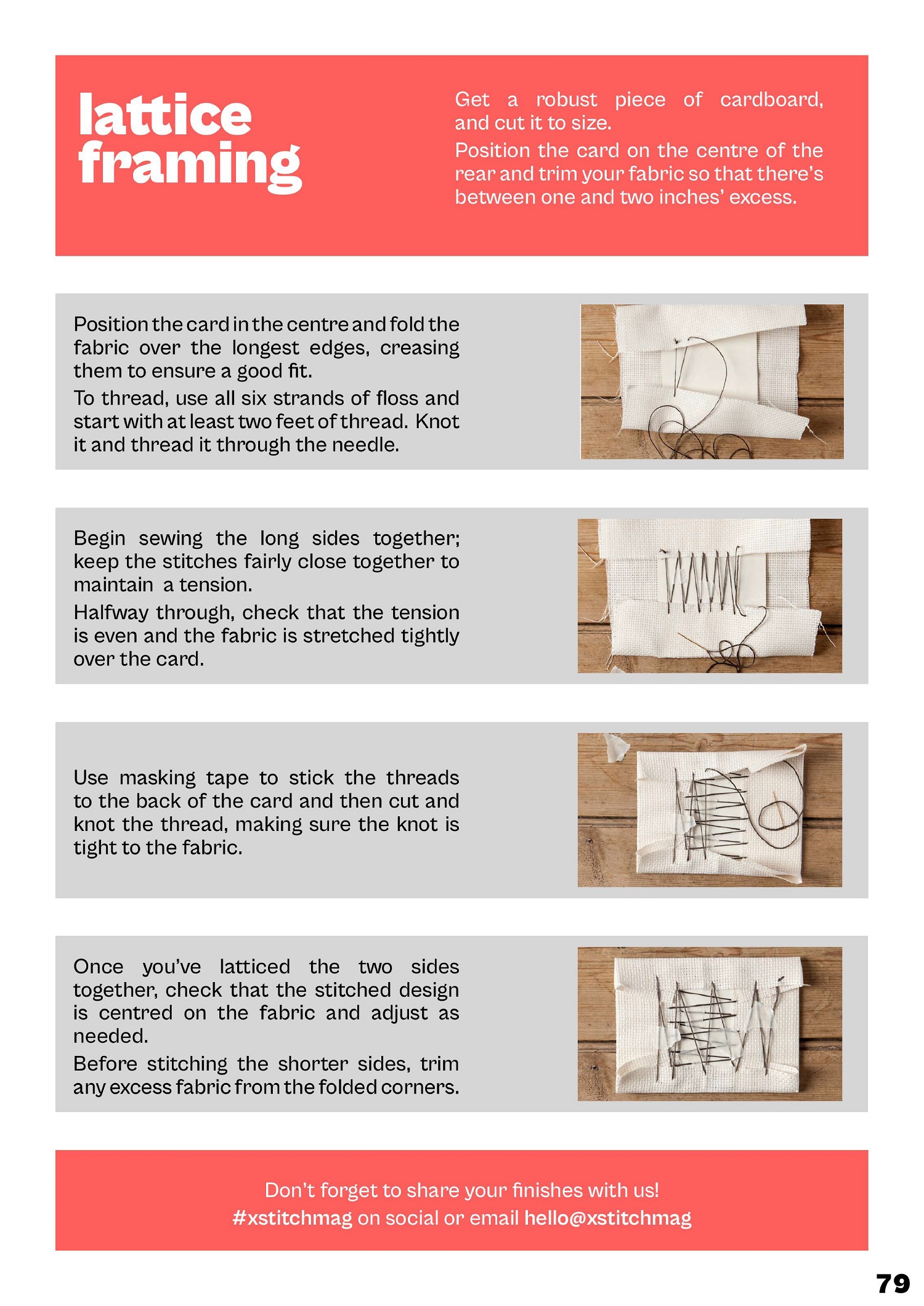 lattice framing

Get a robust piece of cardboard, and cut it to size.

Position the card on the centre of the rear and trim your fabric so that there's between one and two inches' excess.

Position the card in the centre and fold the fabric over the longest edges, creasing them to ensure a good fit.

To thread, use all six strands of floss and start with at least two feet of thread. Knot it and thread it through the needle.

Begin sewing the long sides together; keep the stitches fairly close together to maintain a tension.

Halfway through, check that the tension is even and the fabric is stretched tightly over the card.

Use masking tape to stick the threads to the back of the card and then cut and knot the thread, making sure the knot is tight to the fabric.

Once you've latticed the two sides together, check that the stitched design is centred on the fabric and adjust as needed.

Before stitching the shorter sides, trim any excess fabric from the folded corners.

Don't forget to share your finishes with us!
#xstitchmag on social or email hello@xstitchmag

79