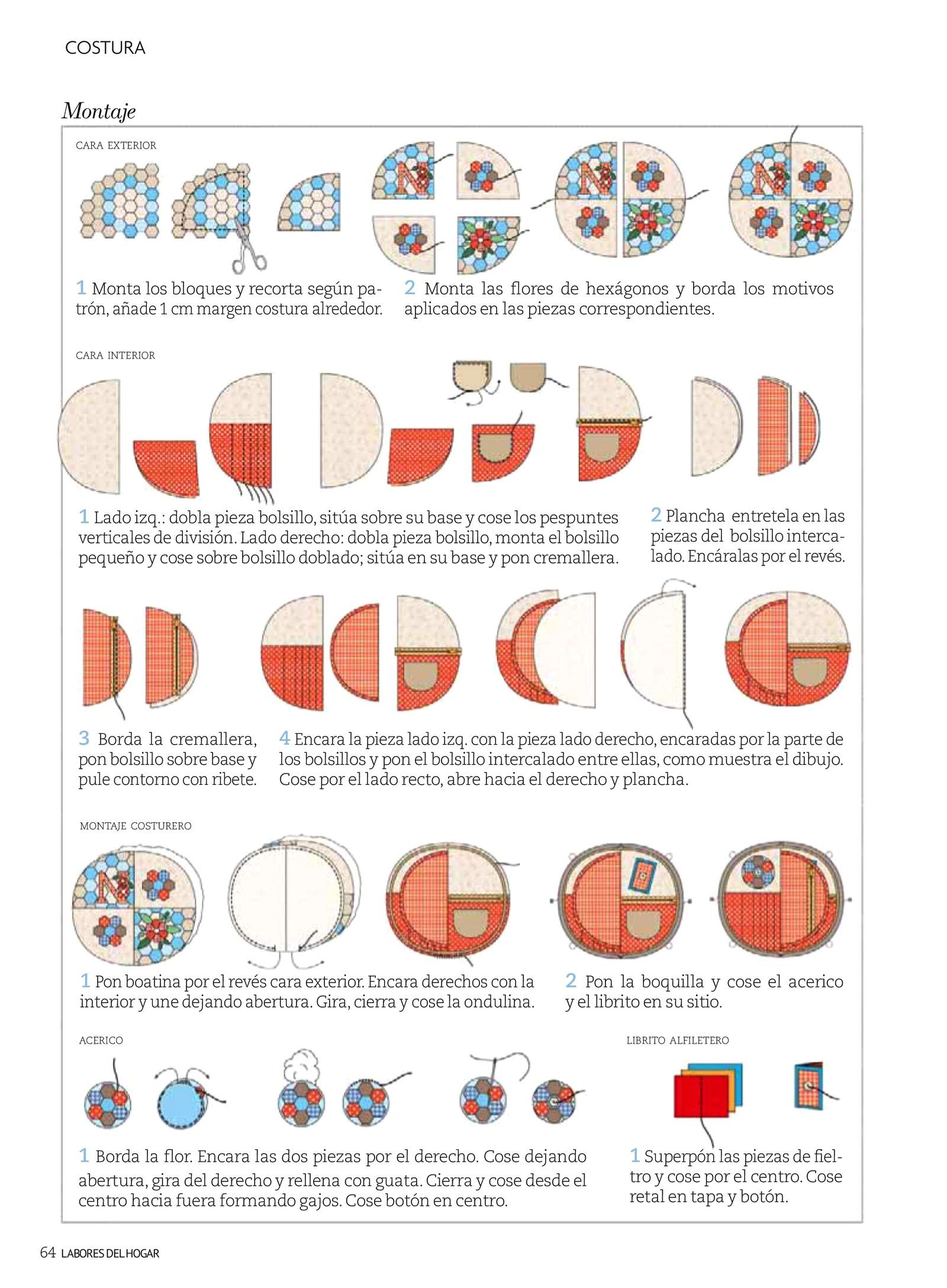 COSTURA

Montaje

CARA EXTERIOR

1 Monta los bloques y recorta según patrón, añade 1 cm margen costura alrededor.

2 Monta las flores de hexágonos y borda los motivos aplicados en las piezas correspondientes.

CARA INTERIOR

1 Lado izq.: dobla pieza bolsillo, sitúa sobre su base y cose los pespuntes verticales de división. Lado derecho: dobla pieza bolsillo, monta el bolsillo pequeño y cose sobre bolsillo doblado; sitúa en su base y pon cremallera.

2 Plancha entretela en las piezas del bolsillo intercalado. Encáralas por el revés.

3 Borda la cremallera, pon bolsillo sobre base y pule contorno con ribete.

4 Encara la pieza lado izq. con la pieza lado derecho, encaradas por la parte de los bolsillos y pon el bolsillo intercalado entre ellas, como muestra el dibujo. Cose por el lado recto, abre hacia el derecho y plancha.

MONTAJE COSTURERO

1 Pon boatina por el revés cara exterior. Encara derechos con la interior y une dejando abertura. Gira, cierra y cose la ondulina.

2 Pon la boquilla y cose el acerico y el librito en su sitio.

ACERICO

1 Borda la flor. Encara las dos piezas por el derecho. Cose dejando abertura, gira del derecho y rellena con guata. Cierra y cose desde el centro hacia fuera formando gajos. Cose botón en centro.

LIBRITO ALFILETERO

1 Superpón las piezas de fieltro y cose por el centro. Cose retal en tapa y botón.

64 LABORES DEL HOGAR