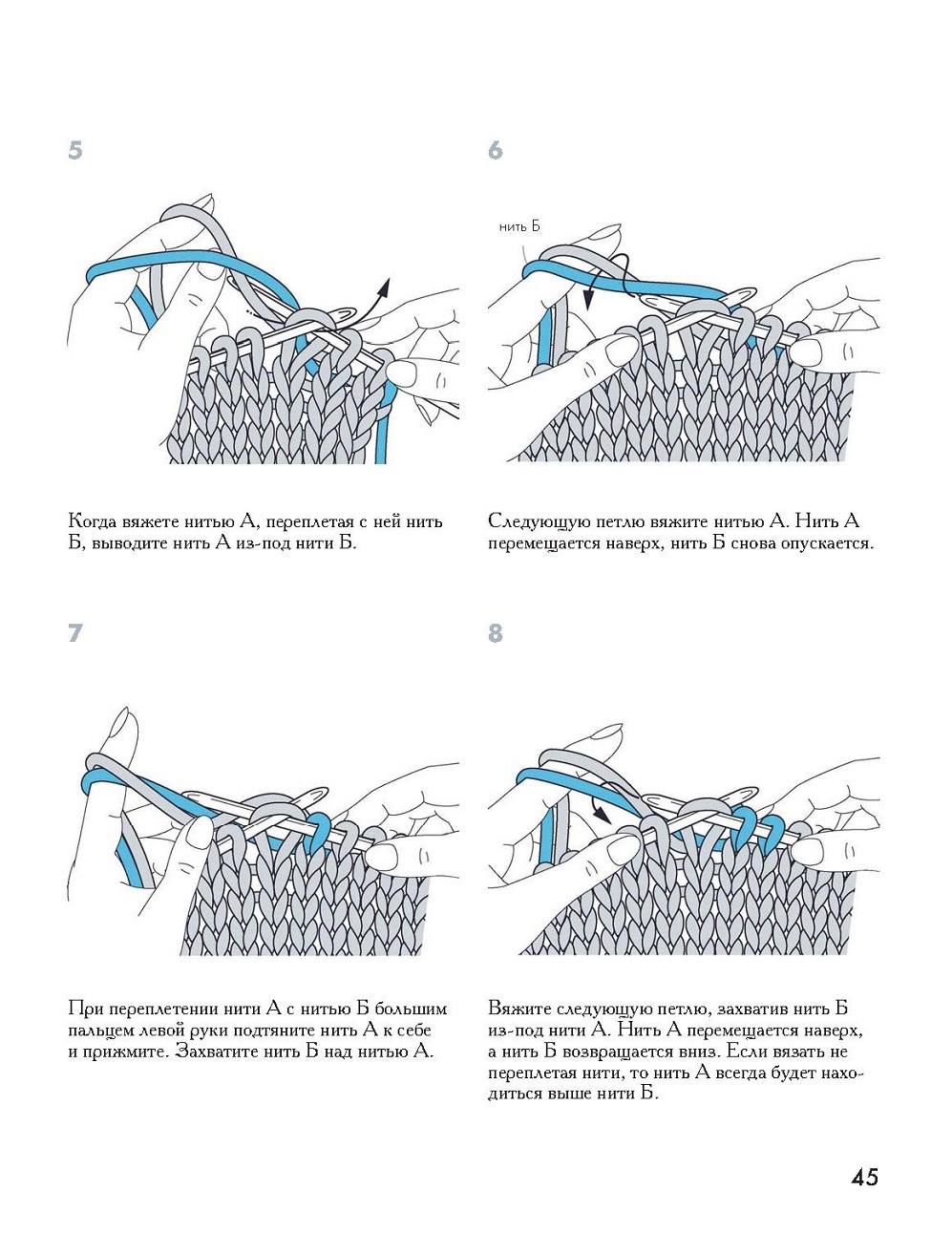 5

Когда вяжете нитью А, переплетая с ней нить Б, выводите нить А из-под нити Б.

6

нить Б

Следующую петлю вяжите нитью А. Нить А перемещается наверх, нить Б снова опускается.

7

При переплетении нити А с нитью Б большим пальцем левой руки подтяните нить А к себе и прижмите. Захватите нить Б над нитью А.

8

Вяжите следующую петлю, захватив нить Б из-под нити А. Нить А перемещается наверх, а нить Б возвращается вниз. Если вязать не переплетая нити, то нить А всегда будет находиться выше нити Б.

45