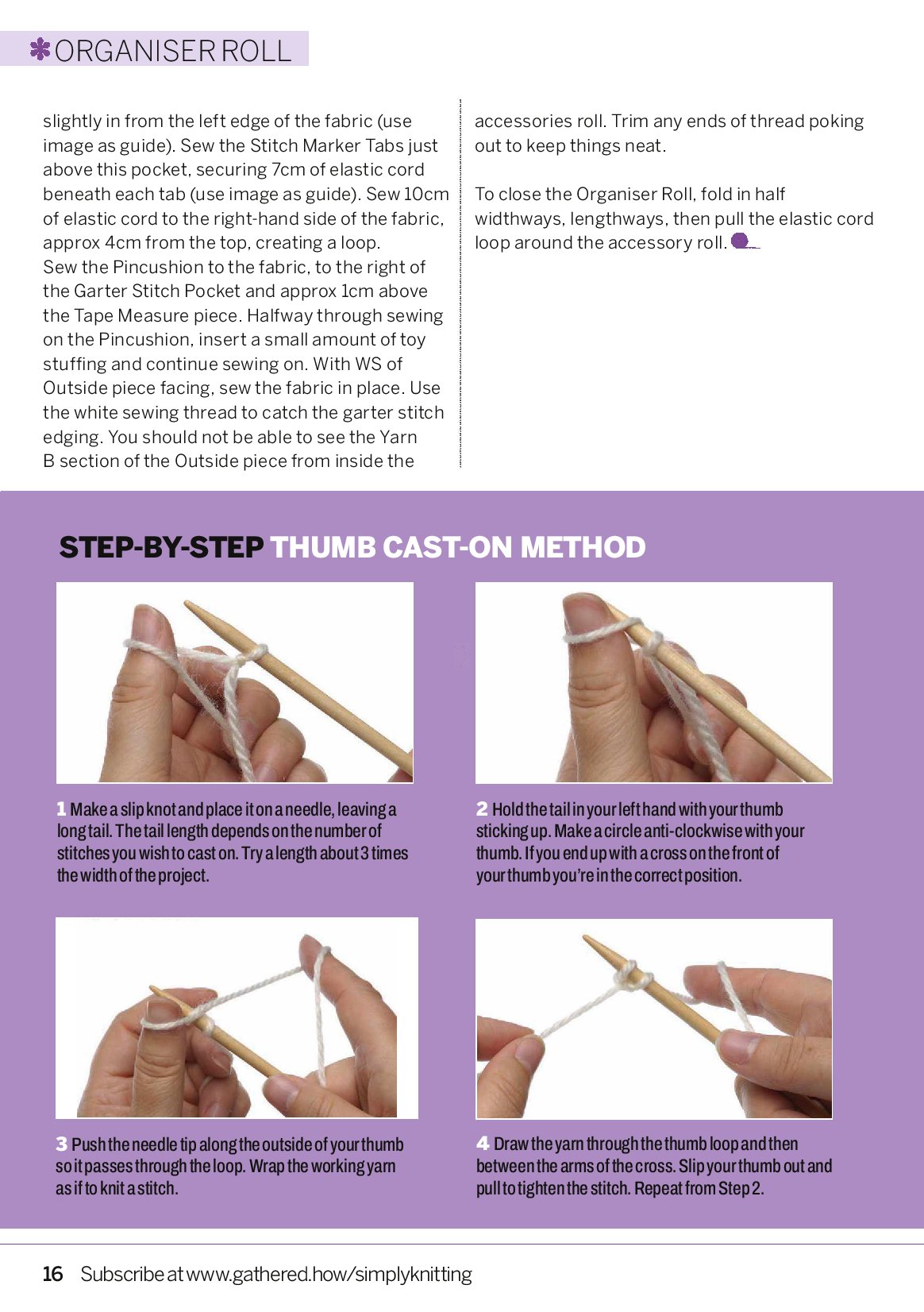 ORGANISER ROLL

slightly in from the left edge of the fabric (use image as guide). Sew the Stitch Marker Tabs just above this pocket, securing 7cm of elastic cord beneath each tab (use image as guide). Sew 10cm of elastic cord to the right-hand side of the fabric, approx 4cm from the top, creating a loop.
Sew the Pincushion to the fabric, to the right of the Garter Stitch Pocket and approx 1cm above the Tape Measure piece. Halfway through sewing on the Pincushion, insert a small amount of toy stuffing and continue sewing on. With WS of Outside piece facing, sew the fabric in place. Use the white sewing thread to catch the garter stitch edging. You should not be able to see the Yarn B section of the Outside piece from inside the accessories roll. Trim any ends of thread poking out to keep things neat.

To close the Organiser Roll, fold in half widthways, lengthways, then pull the elastic cord loop around the accessory roll.

STEP-BY-STEP THUMB CAST-ON METHOD

1 Make a slip knot and place it on a needle, leaving a long tail. The tail length depends on the number of stitches you wish to cast on. Try a length about 3 times the width of the project.

2 Hold the tail in your left hand with your thumb sticking up. Make a circle anti-clockwise with your thumb. If you end up with a cross on the front of your thumb you're in the correct position.

3 Push the needle tip along the outside of your thumb so it passes through the loop. Wrap the working yarn as if to knit a stitch.

4 Draw the yarn through the thumb loop and then between the arms of the cross. Slip your thumb out and pull to tighten the stitch. Repeat from Step 2.

16 Subscribe at www.gathered.how/simplyknitting