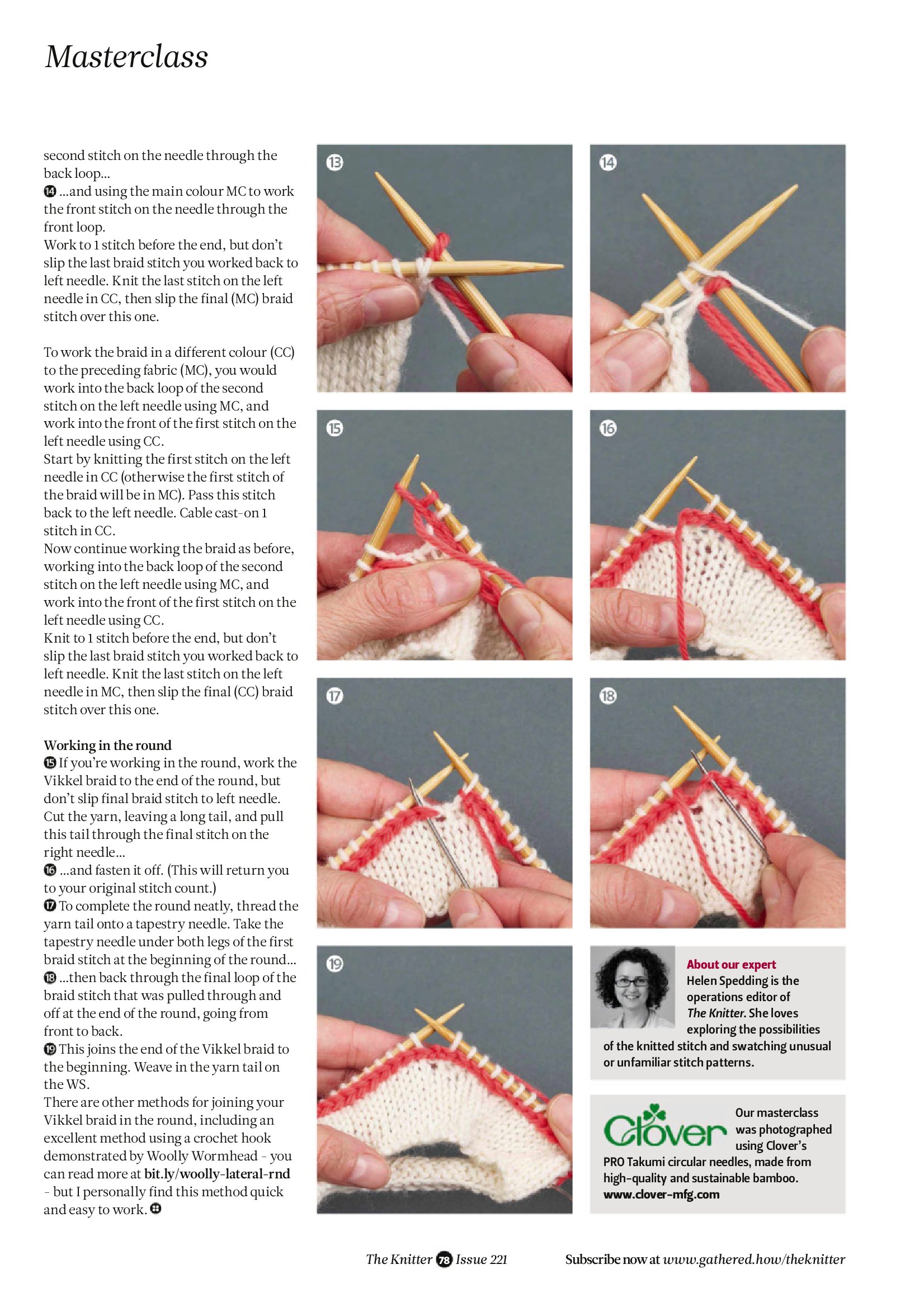 Masterclass

second stitch on the needle through the back loop...
14 ...and using the main colour MC to work the front stitch on the needle through the front loop.
Work to 1 stitch before the end, but don't slip the last braid stitch you worked back to left needle. Knit the last stitch on the left needle in CC, then slip the final (MC) braid stitch over this one.

To work the braid in a different colour (CC) to the preceding fabric (MC), you would work into the back loop of the second stitch on the left needle using MC, and work into the front of the first stitch on the left needle using CC.
Start by knitting the first stitch on the left needle in CC (otherwise the first stitch of the braid will be in MC). Pass this stitch back to the left needle. Cable cast-on 1 stitch in CC.
Now continue working the braid as before, working into the back loop of the second stitch on the left needle using MC, and work into the front of the first stitch on the left needle using CC.
Knit to 1 stitch before the end, but don't slip the last braid stitch you worked back to left needle. Knit the last stitch on the left needle in MC, then slip the final (CC) braid stitch over this one.

Working in the round
15 If you're working in the round, work the Vikkel braid to the end of the round, but don't slip final braid stitch to left needle. Cut the yarn, leaving a long tail, and pull this tail through the final stitch on the right needle...
16 ...and fasten it off. (This will return you to your original stitch count.)
17 To complete the round neatly, thread the yarn tail onto a tapestry needle. Take the tapestry needle under both legs of the first braid stitch at the beginning of the round...
18 ...then back through the final loop of the braid stitch that was pulled through and off at the end of the round, going from front to back.
19 This joins the end of the Vikkel braid to the beginning. Weave in the yarn tail on the WS.
There are other methods for joining your Vikkel braid in the round, including an excellent method using a crochet hook demonstrated by Woolly Wormhead - you can read more at bit.ly/woolly-lateral-rnd - but I personally find this method quick and easy to work.

13

14

15

16

17

18

19

About our expert
Helen Spedding is the operations editor of The Knitter. She loves exploring the possibilities of the knitted stitch and swatching unusual or unfamiliar stitch patterns.

Clover

Our masterclass was photographed using Clover's PRO Takumi circular needles, made from high-quality and sustainable bamboo. www.clover-mfg.com

The Knitter 78 Issue 221

Subscribe now at www.gathered.how/theknitter