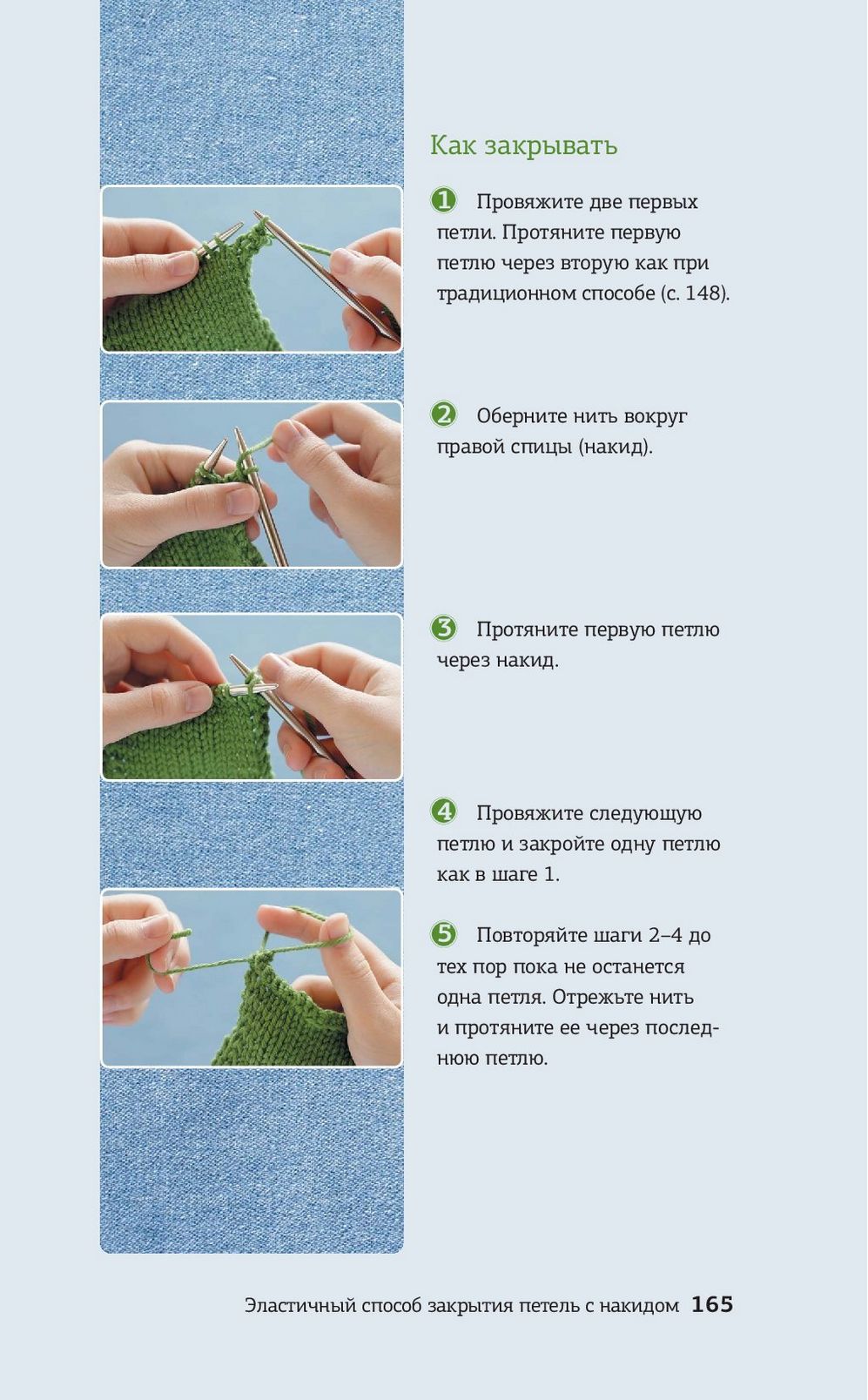 Как закрывать

1 Провяжите две первых петли. Протяните первую петлю через вторую как при традиционном способе (с. 148).

2 Оберните нить вокруг правой спицы (накид).

3 Протяните первую петлю через накид.

4 Провяжите следующую петлю и закройте одну петлю как в шаге 1.

5 Повторяйте шаги 2–4 до тех пор пока не останется одна петля. Отрежьте нить и протяните ее через последнюю петлю.

Эластичный способ закрытия петель с накидом 165