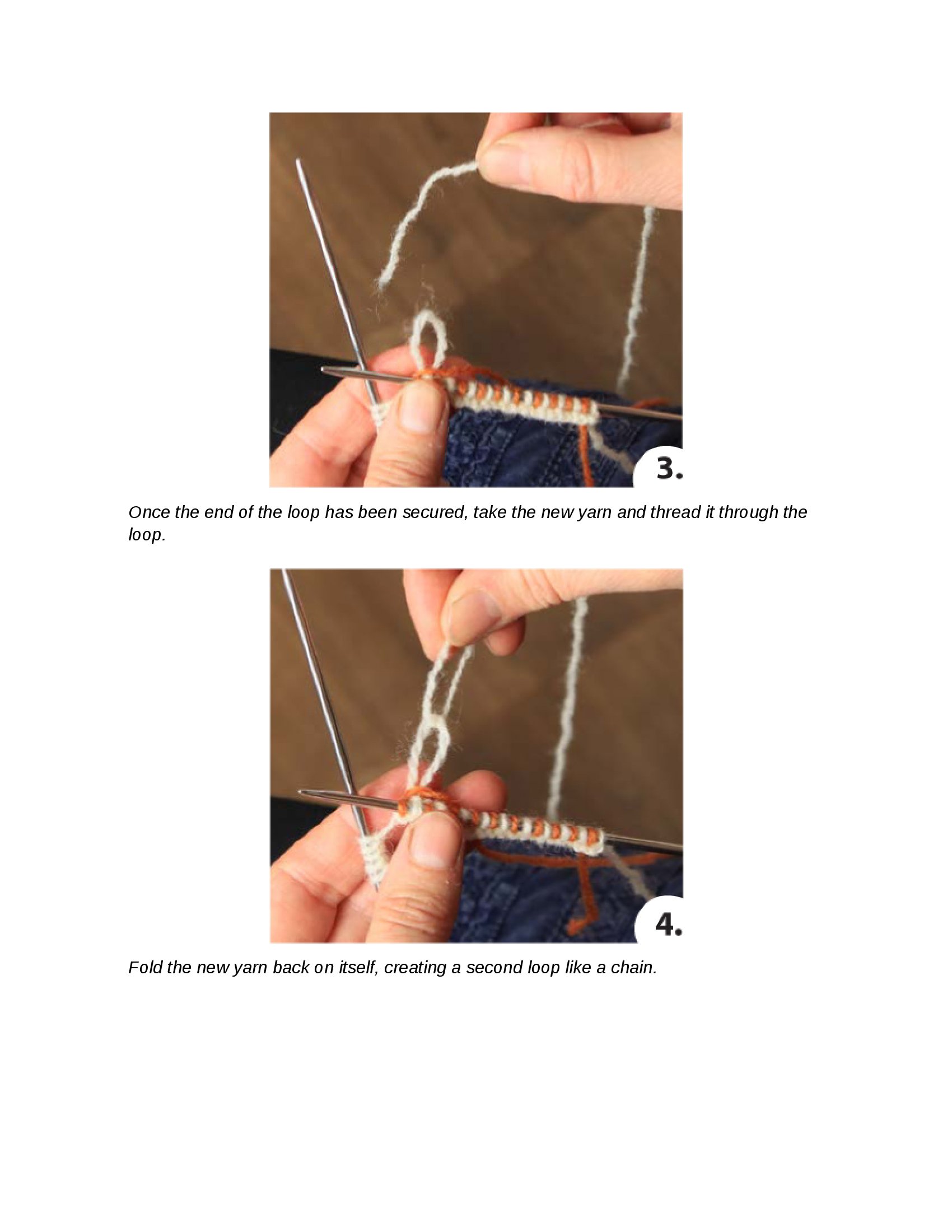 3.

Once the end of the loop has been secured, take the new yarn and thread it through the loop.

4.

Fold the new yarn back on itself, creating a second loop like a chain.