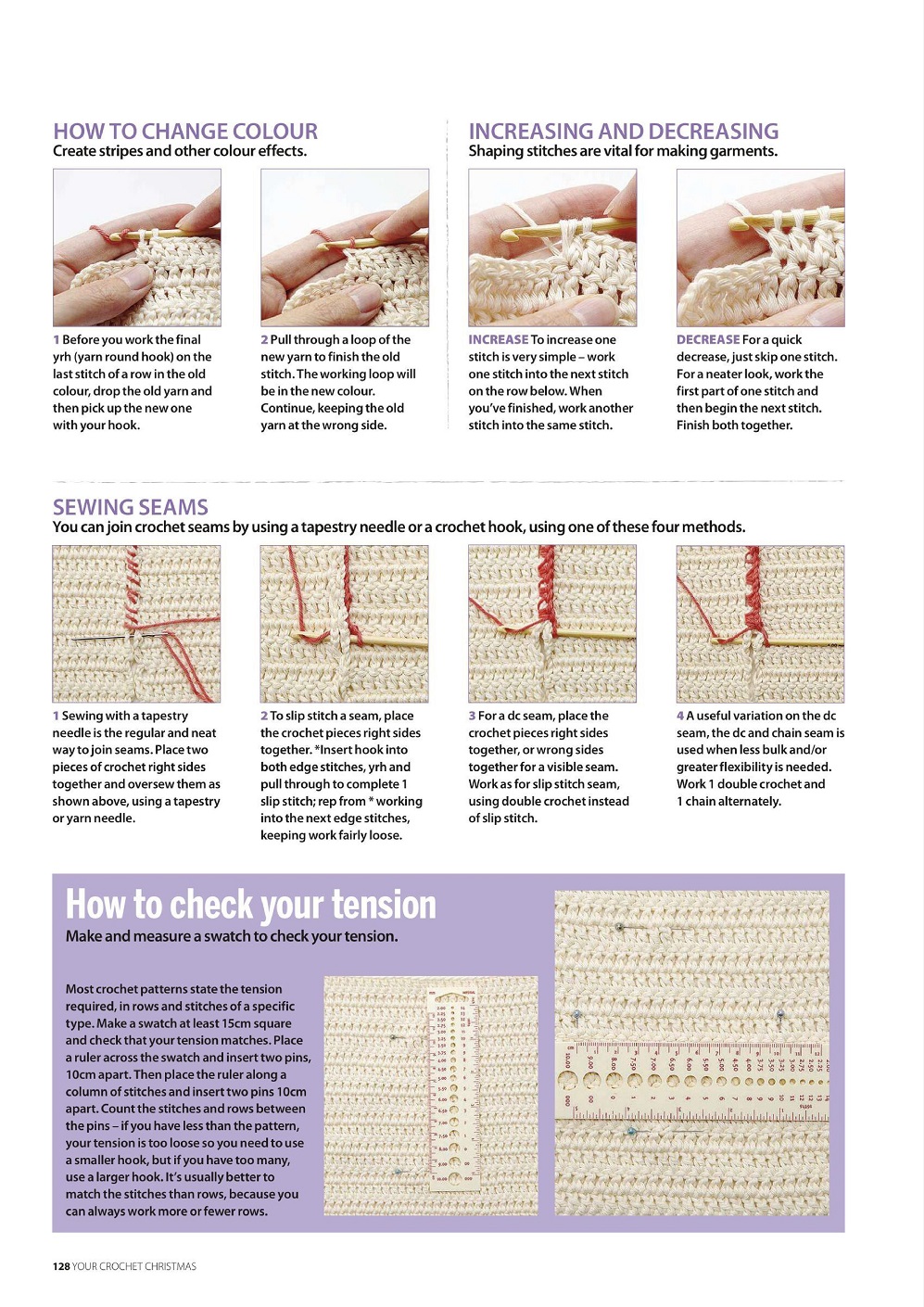 HOW TO CHANGE COLOUR
Create stripes and other colour effects.

1 Before you work the final yrh (yarn round hook) on the last stitch of a row in the old colour, drop the old yarn and then pick up the new one with your hook.

2 Pull through a loop of the new yarn to finish the old stitch. The working loop will be in the new colour. Continue, keeping the old yarn at the wrong side.

INCREASING AND DECREASING
Shaping stitches are vital for making garments.

INCREASE To increase one stitch is very simple – work one stitch into the next stitch on the row below. When you've finished, work another stitch into the same stitch.

DECREASE For a quick decrease, just skip one stitch. For a neater look, work the first part of one stitch and then begin the next stitch. Finish both together.

SEWING SEAMS
You can join crochet seams by using a tapestry needle or a crochet hook, using one of these four methods.

1 Sewing with a tapestry needle is the regular and neat way to join seams. Place two pieces of crochet right sides together and oversew them as shown above, using a tapestry or yarn needle.

2 To slip stitch a seam, place the crochet pieces right sides together. *Insert hook into both edge stitches, yrh and pull through to complete 1 slip stitch; rep from * working into the next edge stitches, keeping work fairly loose.

3 For a dc seam, place the crochet pieces right sides together, or wrong sides together for a visible seam. Work as for slip stitch seam, using double crochet instead of slip stitch.

4 A useful variation on the dc seam, the dc and chain seam is used when less bulk and/or greater flexibility is needed. Work 1 double crochet and 1 chain alternately.

How to check your tension
Make and measure a swatch to check your tension.

Most crochet patterns state the tension required, in rows and stitches of a specific type. Make a swatch at least 15cm square and check that your tension matches. Place a ruler across the swatch and insert two pins, 10cm apart. Then place the ruler along a column of stitches and insert two pins 10cm apart. Count the stitches and rows between the pins – if you have less than the pattern, your tension is too loose so you need to use a smaller hook, but if you have too many, use a larger hook. It's usually better to match the stitches than rows, because you can always work more or fewer rows.

128 YOUR CROCHET CHRISTMAS