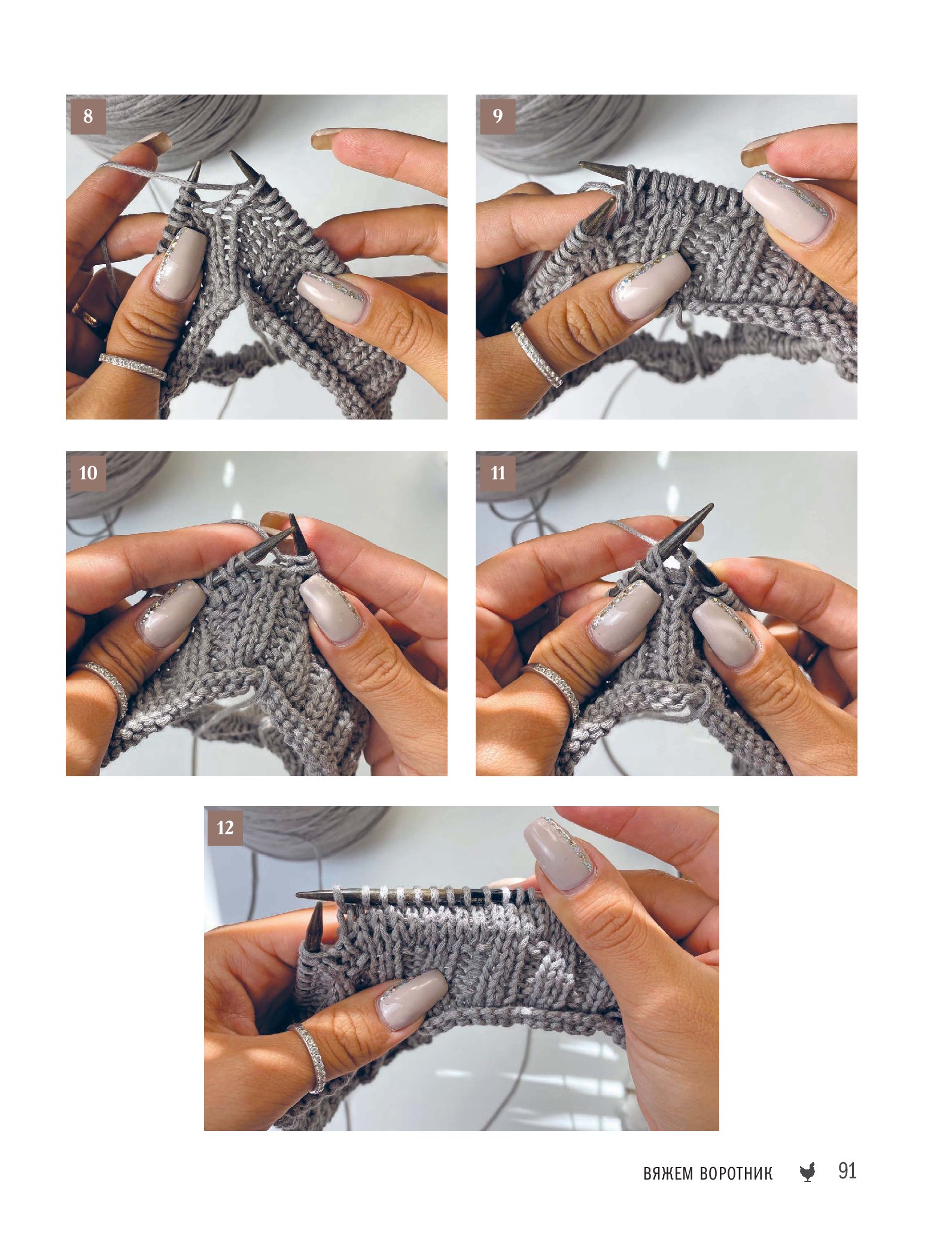 8

9

10

11

12

ВЯЖЕМ ВОРОТНИК 91