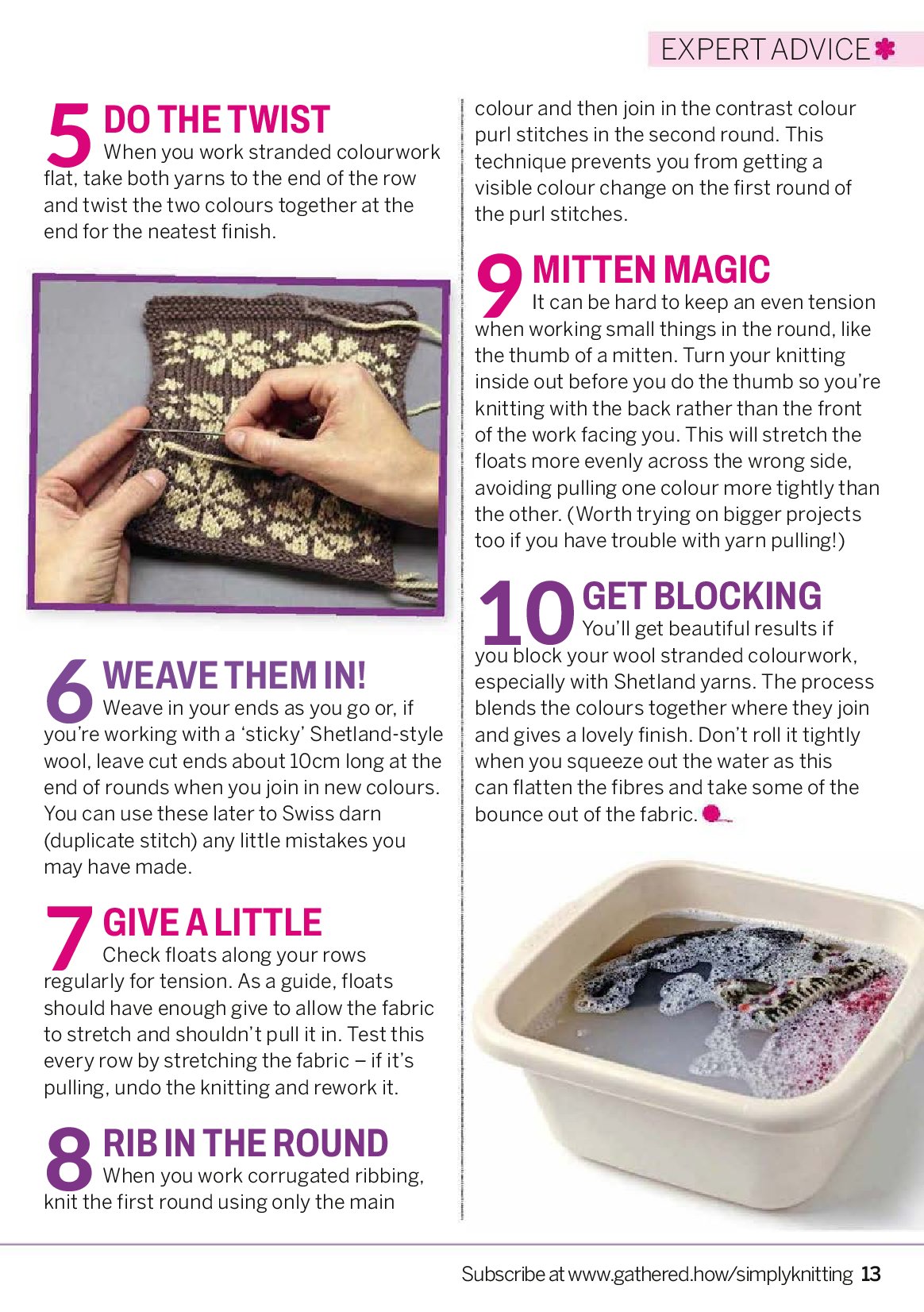 EXPERT ADVICE

5 DO THE TWIST
When you work stranded colourwork flat, take both yarns to the end of the row and twist the two colours together at the end for the neatest finish.

6 WEAVE THEM IN!
Weave in your ends as you go or, if you're working with a 'sticky' Shetland-style wool, leave cut ends about 10cm long at the end of rounds when you join in new colours. You can use these later to Swiss darn (duplicate stitch) any little mistakes you may have made.

7 GIVE A LITTLE
Check floats along your rows regularly for tension. As a guide, floats should have enough give to allow the fabric to stretch and shouldn't pull it in. Test this every row by stretching the fabric – if it's pulling, undo the knitting and rework it.

8 RIB IN THE ROUND
When you work corrugated ribbing, knit the first round using only the main colour and then join in the contrast colour purl stitches in the second round. This technique prevents you from getting a visible colour change on the first round of the purl stitches.

9 MITTEN MAGIC
It can be hard to keep an even tension when working small things in the round, like the thumb of a mitten. Turn your knitting inside out before you do the thumb so you're knitting with the back rather than the front of the work facing you. This will stretch the floats more evenly across the wrong side, avoiding pulling one colour more tightly than the other. (Worth trying on bigger projects too if you have trouble with yarn pulling!)

10 GET BLOCKING
You'll get beautiful results if you block your wool stranded colourwork, especially with Shetland yarns. The process blends the colours together where they join and gives a lovely finish. Don't roll it tightly when you squeeze out the water as this can flatten the fibres and take some of the bounce out of the fabric.

Subscribe at www.gathered.how/simplyknitting 13