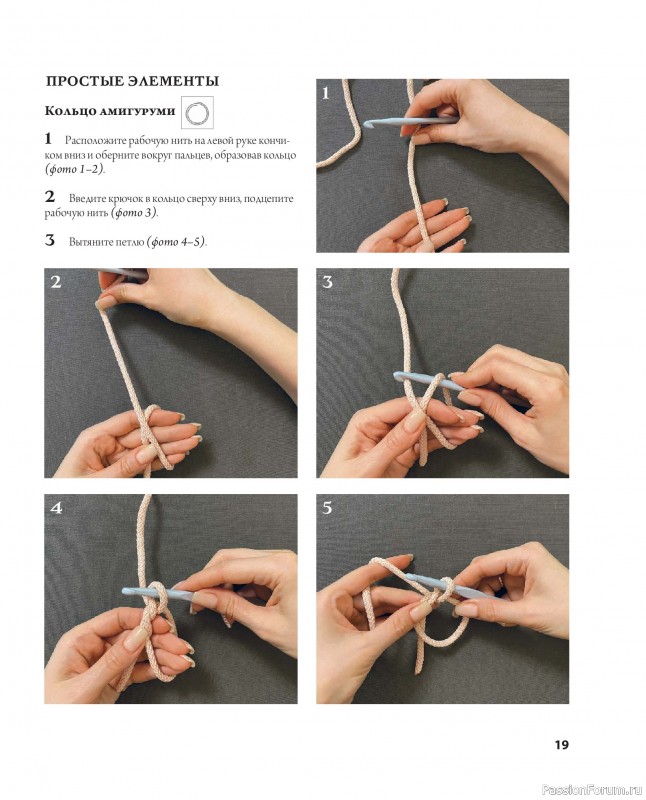 ПРОСТЫЕ ЭЛЕМЕНТЫ

Кольцо амигуруми

1 Расположите рабочую нить на левой руке кончиком вниз и оберните вокруг пальцев, образовав кольцо (фото 1–2).

2 Введите крючок в кольцо сверху вниз, подцепите рабочую нить (фото 3).

3 Вытяните петлю (фото 4–5).

1

2

3

4

5

19

PassionForum.ru