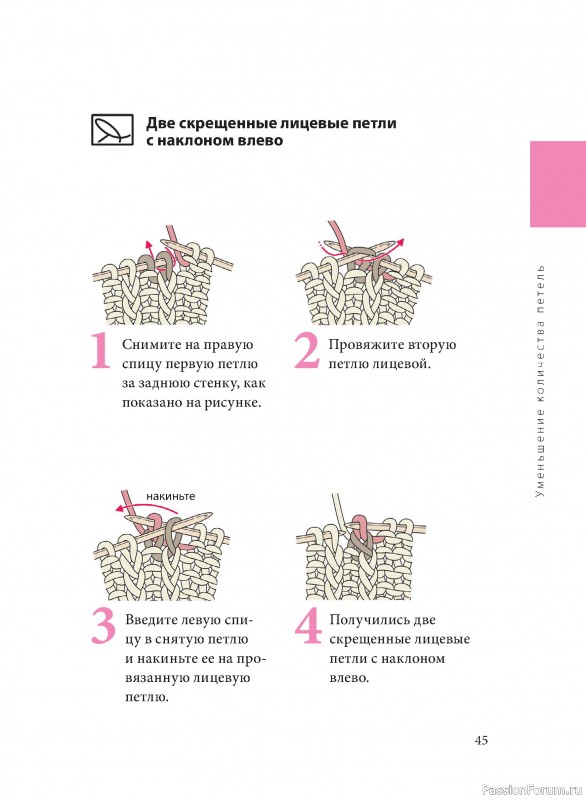 Две скрещенные лицевые петли с наклоном влево

1 Снимите на правую спицу первую петлю за заднюю стенку, как показано на рисунке.

2 Провяжите вторую петлю лицевой.

накиньте

3 Введите левую спицу в снятую петлю и накиньте ее на провязанную лицевую петлю.

4 Получились две скрещенные лицевые петли с наклоном влево.

Уменьшение количества петель

45

PassionForum.ru