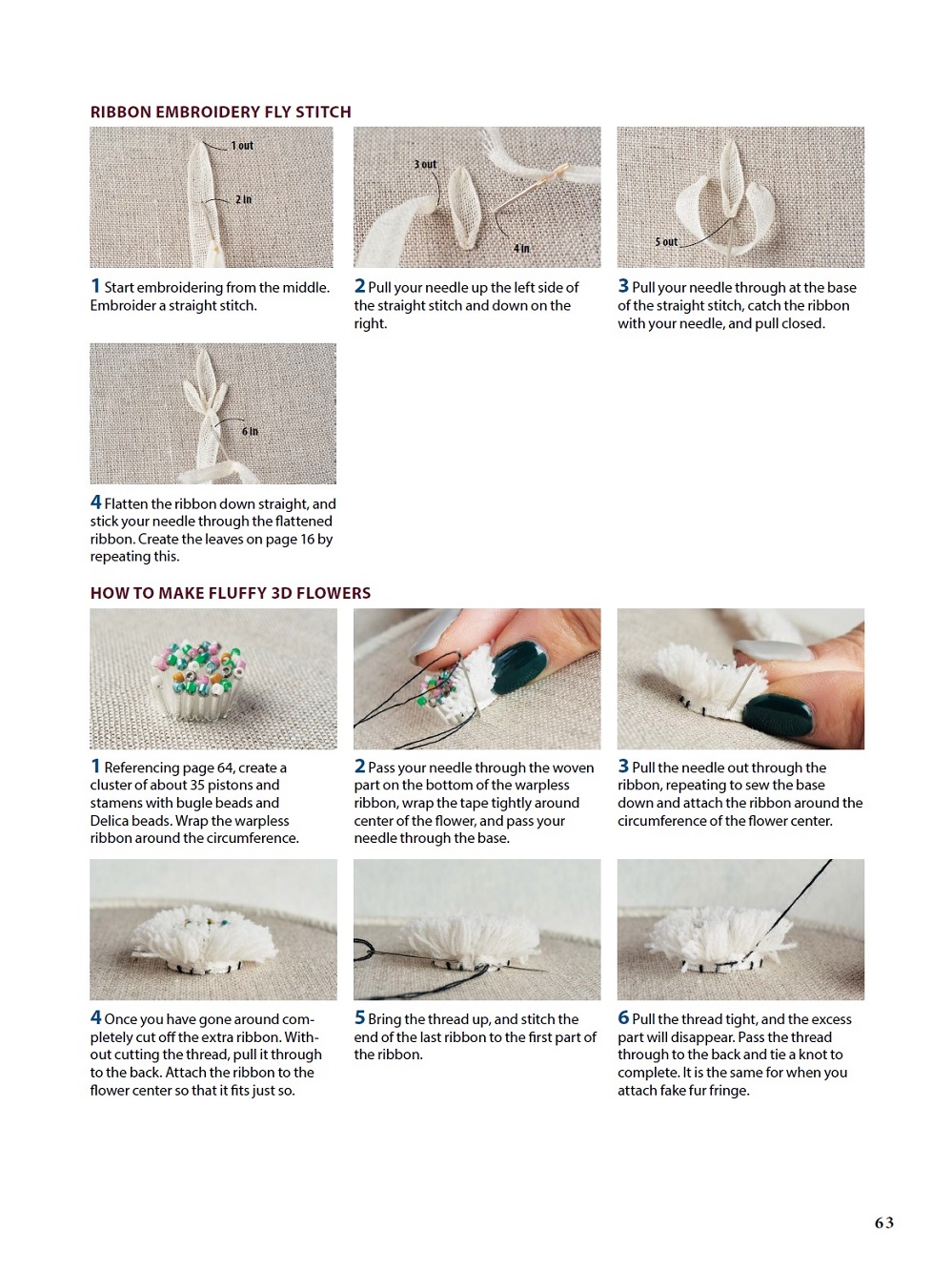 RIBBON EMBROIDERY FLY STITCH

1 out

2 in

1 Start embroidering from the middle. Embroider a straight stitch.

3 out

4 in

2 Pull your needle up the left side of the straight stitch and down on the right.

5 out

3 Pull your needle through at the base of the straight stitch, catch the ribbon with your needle, and pull closed.

6 in

4 Flatten the ribbon down straight, and stick your needle through the flattened ribbon. Create the leaves on page 16 by repeating this.

HOW TO MAKE FLUFFY 3D FLOWERS

1 Referencing page 64, create a cluster of about 35 pistons and stamens with bugle beads and Delica beads. Wrap the warpless ribbon around the circumference.

2 Pass your needle through the woven part on the bottom of the warpless ribbon, wrap the tape tightly around center of the flower, and pass your needle through the base.

3 Pull the needle out through the ribbon, repeating to sew the base down and attach the ribbon around the circumference of the flower center.

4 Once you have gone around completely cut off the extra ribbon. Without cutting the thread, pull it through to the back. Attach the ribbon to the flower center so that it fits just so.

5 Bring the thread up, and stitch the end of the last ribbon to the first part of the ribbon.

6 Pull the thread tight, and the excess part will disappear. Pass the thread through to the back and tie a knot to complete. It is the same for when you attach fake fur fringe.

63