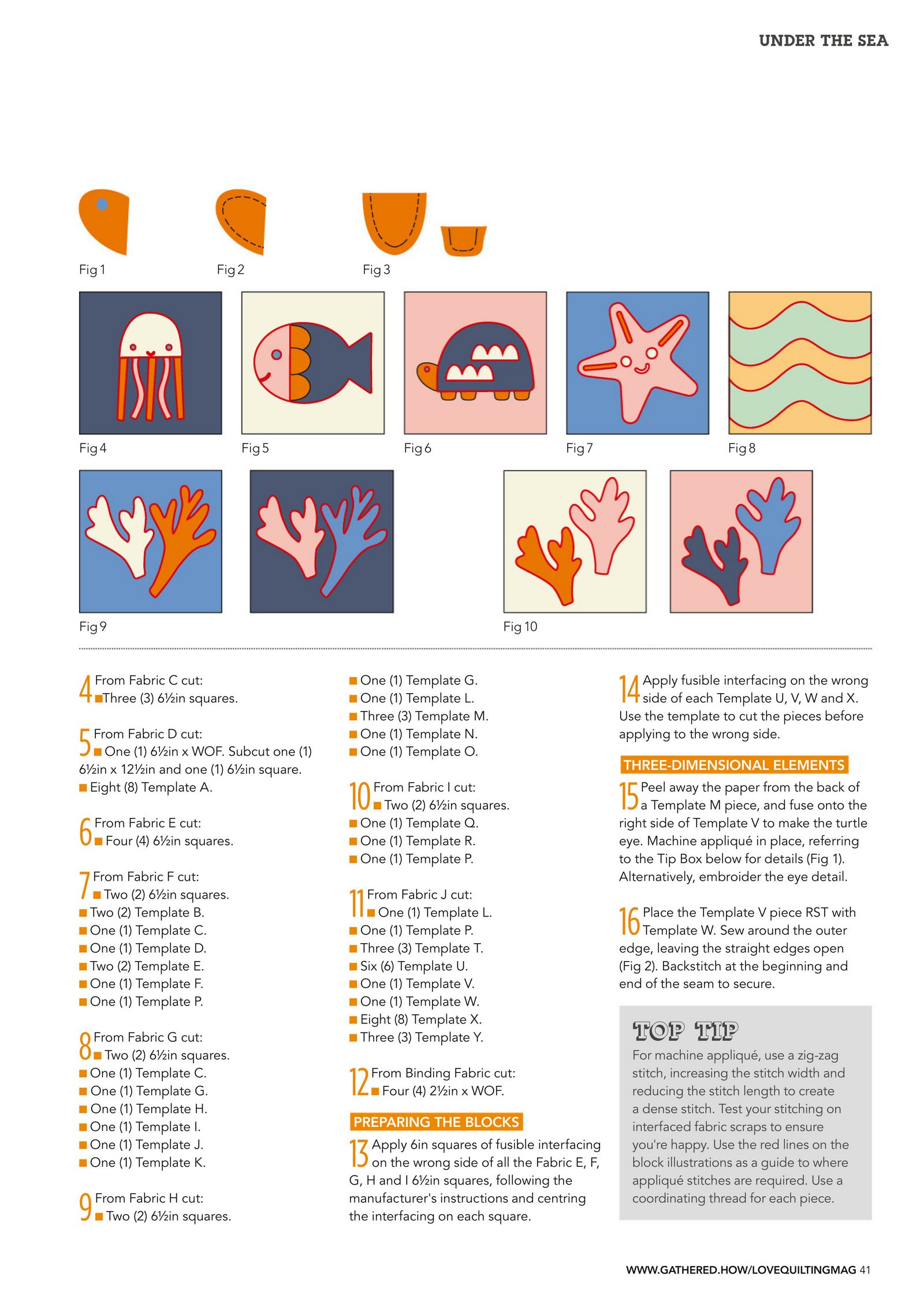 UNDER THE SEA

Fig 1

Fig 2

Fig 3

Fig 4

Fig 5

Fig 6

Fig 7

Fig 8

Fig 9

Fig 10

4 From Fabric C cut:
■ Three (3) 6½in squares.

5 From Fabric D cut:
■ One (1) 6½in x WOF. Subcut one (1) 6½in x 12½in and one (1) 6½in square.
■ Eight (8) Template A.

6 From Fabric E cut:
■ Four (4) 6½in squares.

7 From Fabric F cut:
■ Two (2) 6½in squares.
■ Two (2) Template B.
■ One (1) Template C.
■ One (1) Template D.
■ Two (2) Template E.
■ One (1) Template F.
■ One (1) Template P.

8 From Fabric G cut:
■ Two (2) 6½in squares.
■ One (1) Template C.
■ One (1) Template G.
■ One (1) Template H.
■ One (1) Template I.
■ One (1) Template J.
■ One (1) Template K.

9 From Fabric H cut:
■ Two (2) 6½in squares.
■ One (1) Template G.
■ One (1) Template L.
■ Three (3) Template M.
■ One (1) Template N.
■ One (1) Template O.

10 From Fabric I cut:
■ Two (2) 6½in squares.
■ One (1) Template Q.
■ One (1) Template R.
■ One (1) Template P.

11 From Fabric J cut:
■ One (1) Template L.
■ One (1) Template P.
■ Three (3) Template T.
■ Six (6) Template U.
■ One (1) Template V.
■ One (1) Template W.
■ Eight (8) Template X.
■ Three (3) Template Y.

12 From Binding Fabric cut:
■ Four (4) 2½in x WOF.

PREPARING THE BLOCKS

13 Apply 6in squares of fusible interfacing on the wrong side of all the Fabric E, F, G, H and I 6½in squares, following the manufacturer's instructions and centring the interfacing on each square.

14 Apply fusible interfacing on the wrong side of each Template U, V, W and X. Use the template to cut the pieces before applying to the wrong side.

THREE-DIMENSIONAL ELEMENTS

15 Peel away the paper from the back of a Template M piece, and fuse onto the right side of Template V to make the turtle eye. Machine appliqué in place, referring to the Tip Box below for details (Fig 1). Alternatively, embroider the eye detail.

16 Place the Template V piece RST with Template W. Sew around the outer edge, leaving the straight edges open (Fig 2). Backstitch at the beginning and end of the seam to secure.

TOP TIP
For machine appliqué, use a zig-zag stitch, increasing the stitch width and reducing the stitch length to create a dense stitch. Test your stitching on interfaced fabric scraps to ensure you're happy. Use the red lines on the block illustrations as a guide to where appliqué stitches are required. Use a coordinating thread for each piece.

WWW.GATHERED.HOW/LOVEQUILTINGMAG 41