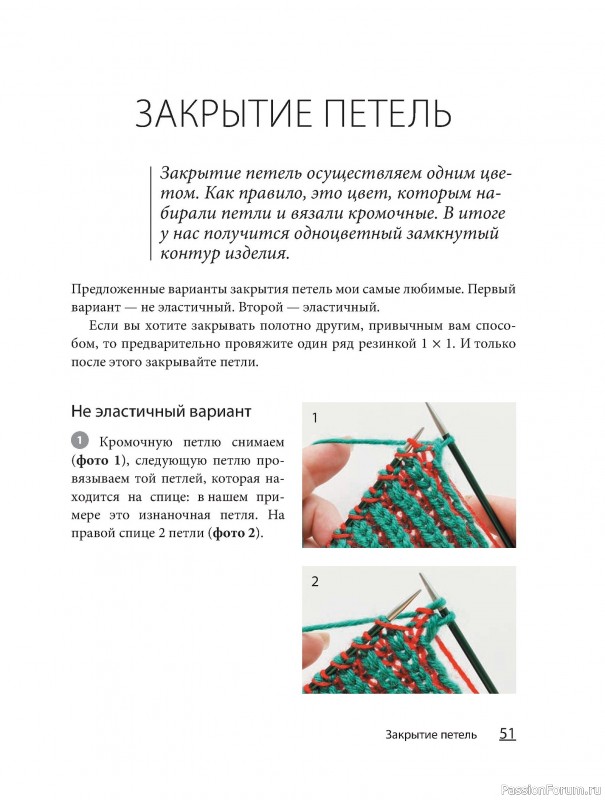 ЗАКРЫТИЕ ПЕТЕЛЬ

Закрытие петель осуществляем одним цветом. Как правило, это цвет, которым набирали петли и вязали кромочные. В итоге у нас получится одноцветный замкнутый контур изделия.

Предложенные варианты закрытия петель мои самые любимые. Первый вариант — не эластичный. Второй — эластичный.

Если вы хотите закрывать полотно другим, привычным вам способом, то предварительно провяжите один ряд резинкой 1 × 1. И только после этого закрывайте петли.

Не эластичный вариант

1 Кромочную петлю снимаем (фото 1), следующую петлю провязываем той петлей, которая находится на спице: в нашем примере это изнаночная петля. На правой спице 2 петли (фото 2).

1

2

Закрытие петель 51

PassionForum.ru