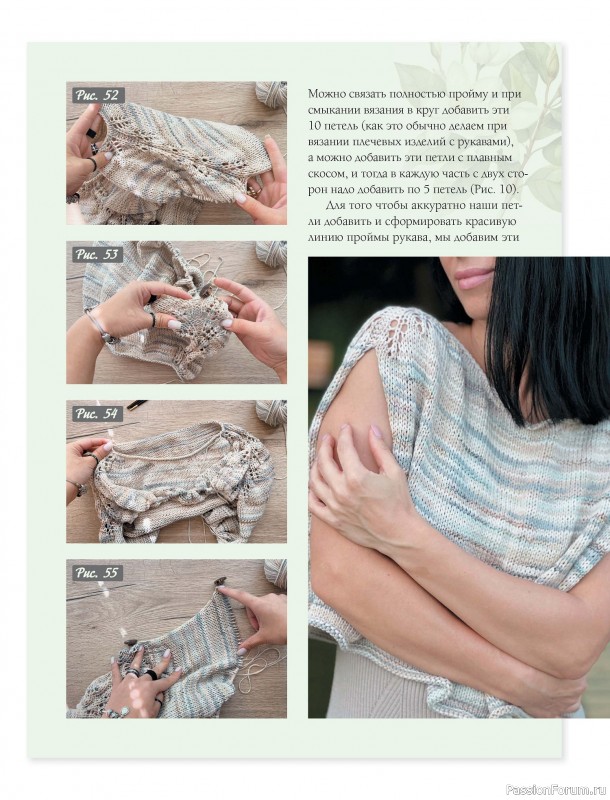 Рис. 52

Рис. 53

Рис. 54

Рис. 55

Можно связать полностью пройму и при смыкании вязания в круг добавить эти 10 петель (как это обычно делаем при вязании плечевых изделий с рукавами), а можно добавить эти петли с плавным скосом, и тогда в каждую часть с двух сторон надо добавить по 5 петель (Рис. 10).

Для того чтобы аккуратно наши петли добавить и сформировать красивую линию проймы рукава, мы добавим эти

PassionForum.ru