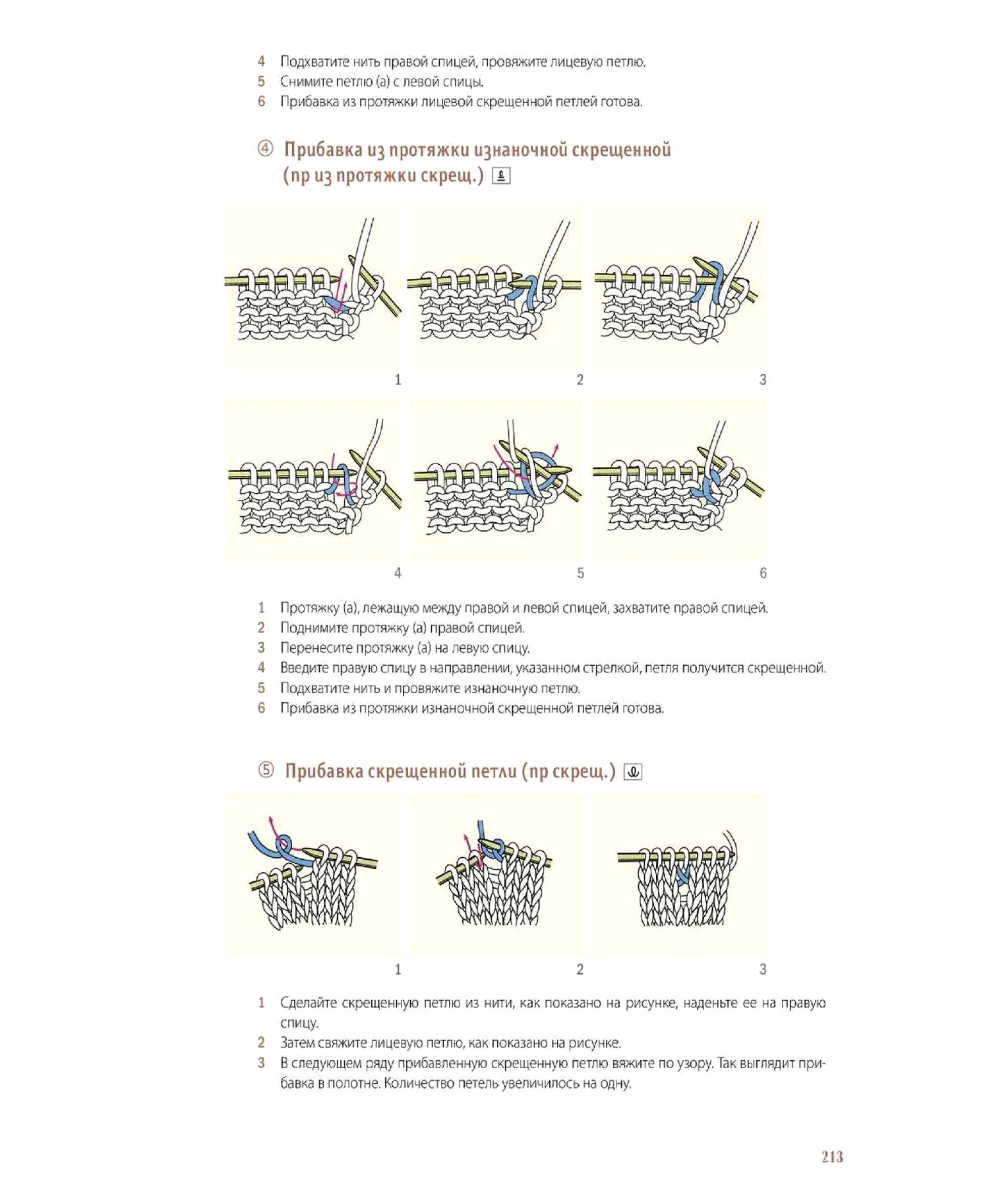 4 Подхватите нить правой спицей, провяжите лицевую петлю.
5 Снимите петлю (а) с левой спицы.
6 Прибавка из протяжки лицевой скрещенной петлей готова.

④ Прибавка из протяжки изнаночной скрещенной (пр из протяжки скрещ.)

1
2
3
4
5
6

1 Протяжку (а), лежащую между правой и левой спицей, захватите правой спицей.
2 Поднимите протяжку (а) правой спицей.
3 Перенесите протяжку (а) на левую спицу.
4 Введите правую спицу в направлении, указанном стрелкой, петля получится скрещенной.
5 Подхватите нить и провяжите изнаночную петлю.
6 Прибавка из протяжки изнаночной скрещенной петлей готова.

⑤ Прибавка скрещенной петли (пр скрещ.)

1
2
3

1 Сделайте скрещенную петлю из нити, как показано на рисунке, наденьте ее на правую спицу.
2 Затем свяжите лицевую петлю, как показано на рисунке.
3 В следующем ряду прибавленную скрещенную петлю вяжите по узору. Так выглядит прибавка в полотне. Количество петель увеличилось на одну.

213