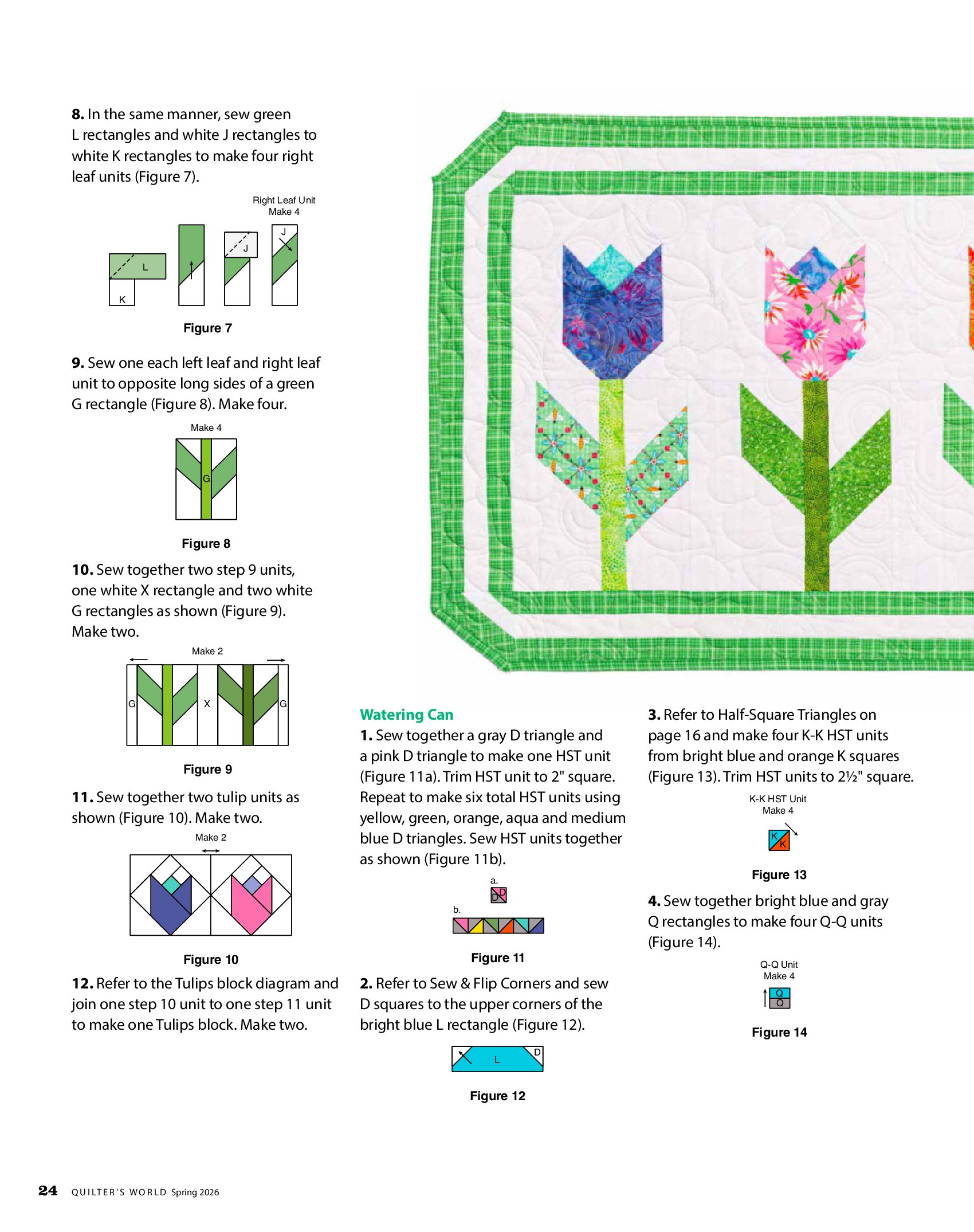 **8.** In the same manner, sew green L rectangles and white J rectangles to white K rectangles to make four right leaf units (Figure 7).

Right Leaf Unit
Make 4

L
K
J
J

**Figure 7**

**9.** Sew one each left leaf and right leaf unit to opposite long sides of a green G rectangle (Figure 8). Make four.

Make 4

G

**Figure 8**

**10.** Sew together two step 9 units, one white X rectangle and two white G rectangles as shown (Figure 9). Make two.

Make 2

G
X
G

**Figure 9**

**11.** Sew together two tulip units as shown (Figure 10). Make two.

Make 2

**Figure 10**

**12.** Refer to the Tulips block diagram and join one step 10 unit to one step 11 unit to make one Tulips block. Make two.

**Watering Can**

**1.** Sew together a gray D triangle and a pink D triangle to make one HST unit (Figure 11a). Trim HST unit to 2" square. Repeat to make six total HST units using yellow, green, orange, aqua and medium blue D triangles. Sew HST units together as shown (Figure 11b).

a.
D D
b.

**Figure 11**

**2.** Refer to Sew & Flip Corners and sew D squares to the upper corners of the bright blue L rectangle (Figure 12).

L
D

**Figure 12**

**3.** Refer to Half-Square Triangles on page 16 and make four K-K HST units from bright blue and orange K squares (Figure 13). Trim HST units to 2½" square.

K-K HST Unit
Make 4

K
K

**Figure 13**

**4.** Sew together bright blue and gray Q rectangles to make four Q-Q units (Figure 14).

Q-Q Unit
Make 4

Q
Q

**Figure 14**

**24** QUILTER'S WORLD Spring 2026