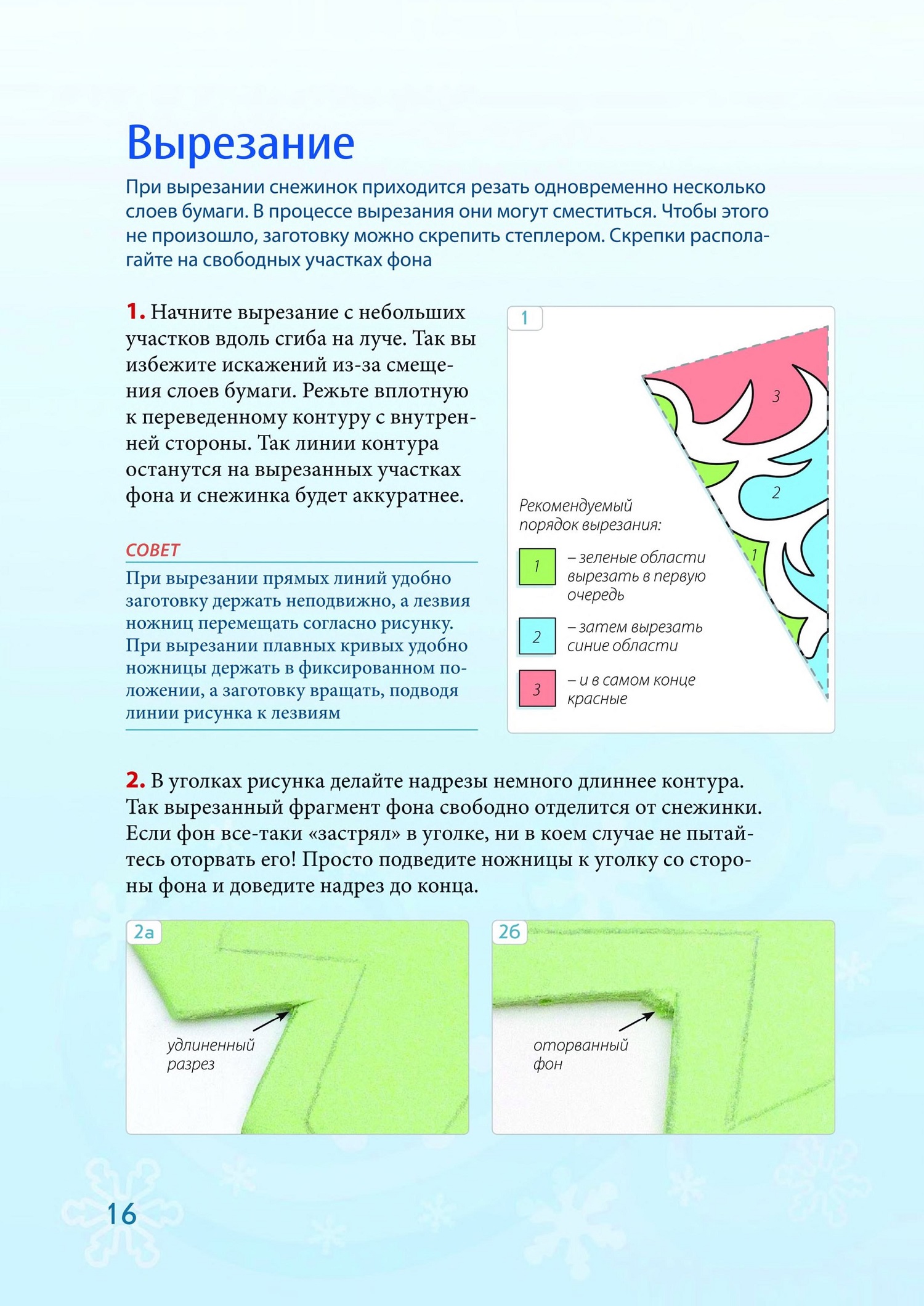 Вырезание

При вырезании снежинок приходится резать одновременно несколько слоев бумаги. В процессе вырезания они могут сместиться. Чтобы этого не произошло, заготовку можно скрепить степлером. Скрепки располагайте на свободных участках фона

1. Начните вырезание с небольших участков вдоль сгиба на луче. Так вы избежите искажений из-за смещения слоев бумаги. Режьте вплотную к переведенному контуру с внутренней стороны. Так линии контура останутся на вырезанных участках фона и снежинка будет аккуратнее.

СОВЕТ

При вырезании прямых линий удобно заготовку держать неподвижно, а лезвия ножниц перемещать согласно рисунку. При вырезании плавных кривых удобно ножницы держать в фиксированном положении, а заготовку вращать, подводя линии рисунка к лезвиям

1

3

2

1

Рекомендуемый порядок вырезания:

1 – зеленые области вырезать в первую очередь

2 – затем вырезать синие области

3 – и в самом конце красные

2. В уголках рисунка делайте надрезы немного длиннее контура. Так вырезанный фрагмент фона свободно отделится от снежинки. Если фон все-таки «застрял» в уголке, ни в коем случае не пытайтесь оторвать его! Просто подведите ножницы к уголку со стороны фона и доведите надрез до конца.

2а

удлиненный разрез

2б

оторванный фон

16