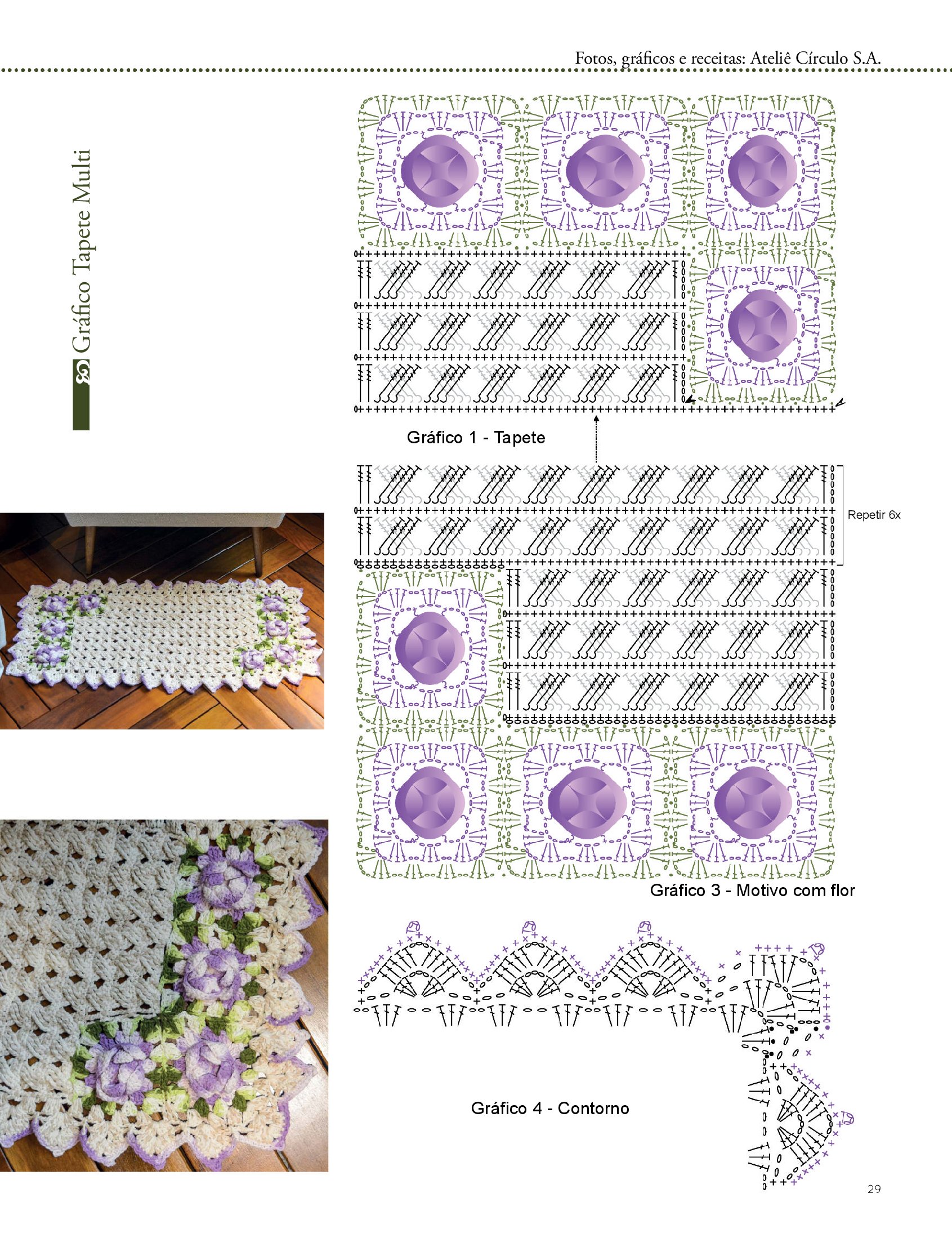 Fotos, gráficos e receitas: Ateliê Círculo S.A.

Gráfico Tapete Multi

Gráfico 1 - Tapete

Repetir 6x

Gráfico 3 - Motivo com flor

Gráfico 4 - Contorno

29