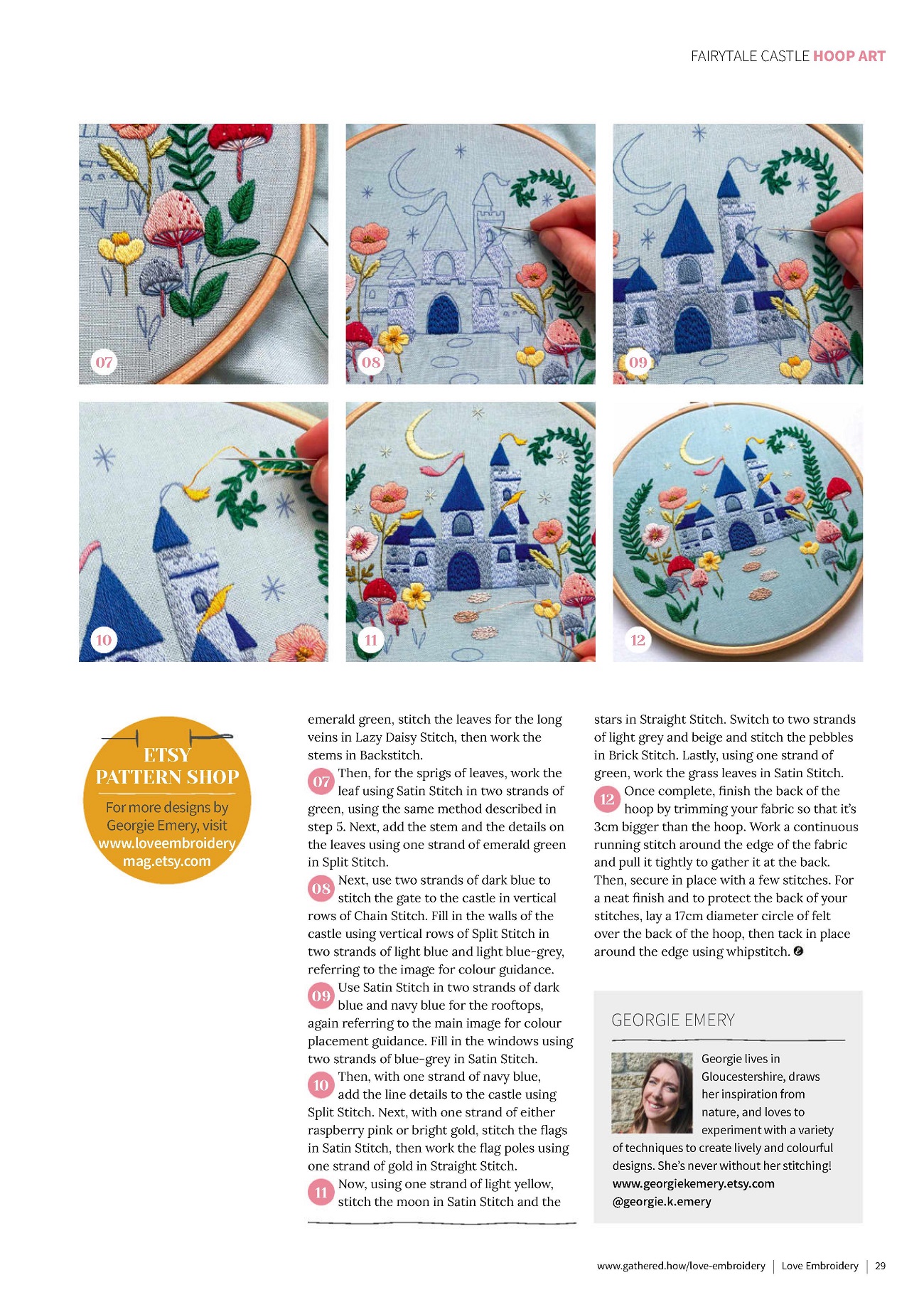 FAIRYTALE CASTLE HOOP ART

07

08

09

10

11

12

ETSY PATTERN SHOP

For more designs by Georgie Emery, visit www.loveembroiderymag.etsy.com

emerald green, stitch the leaves for the long veins in Lazy Daisy Stitch, then work the stems in Backstitch.

07 Then, for the sprigs of leaves, work the leaf using Satin Stitch in two strands of green, using the same method described in step 5. Next, add the stem and the details on the leaves using one strand of emerald green in Split Stitch.

08 Next, use two strands of dark blue to stitch the gate to the castle in vertical rows of Chain Stitch. Fill in the walls of the castle using vertical rows of Split Stitch in two strands of light blue and light blue-grey, referring to the image for colour guidance.

09 Use Satin Stitch in two strands of dark blue and navy blue for the rooftops, again referring to the main image for colour placement guidance. Fill in the windows using two strands of blue-grey in Satin Stitch.

10 Then, with one strand of navy blue, add the line details to the castle using Split Stitch. Next, with one strand of either raspberry pink or bright gold, stitch the flags in Satin Stitch, then work the flag poles using one strand of gold in Straight Stitch.

11 Now, using one strand of light yellow, stitch the moon in Satin Stitch and the stars in Straight Stitch. Switch to two strands of light grey and beige and stitch the pebbles in Brick Stitch. Lastly, using one strand of green, work the grass leaves in Satin Stitch.

12 Once complete, finish the back of the hoop by trimming your fabric so that it's 3cm bigger than the hoop. Work a continuous running stitch around the edge of the fabric and pull it tightly to gather it at the back. Then, secure in place with a few stitches. For a neat finish and to protect the back of your stitches, lay a 17cm diameter circle of felt over the back of the hoop, then tack in place around the edge using whipstitch.

GEORGIE EMERY

Georgie lives in Gloucestershire, draws her inspiration from nature, and loves to experiment with a variety of techniques to create lively and colourful designs. She's never without her stitching!
www.georgiekemery.etsy.com
@georgie.k.emery

www.gathered.how/love-embroidery | Love Embroidery | 29