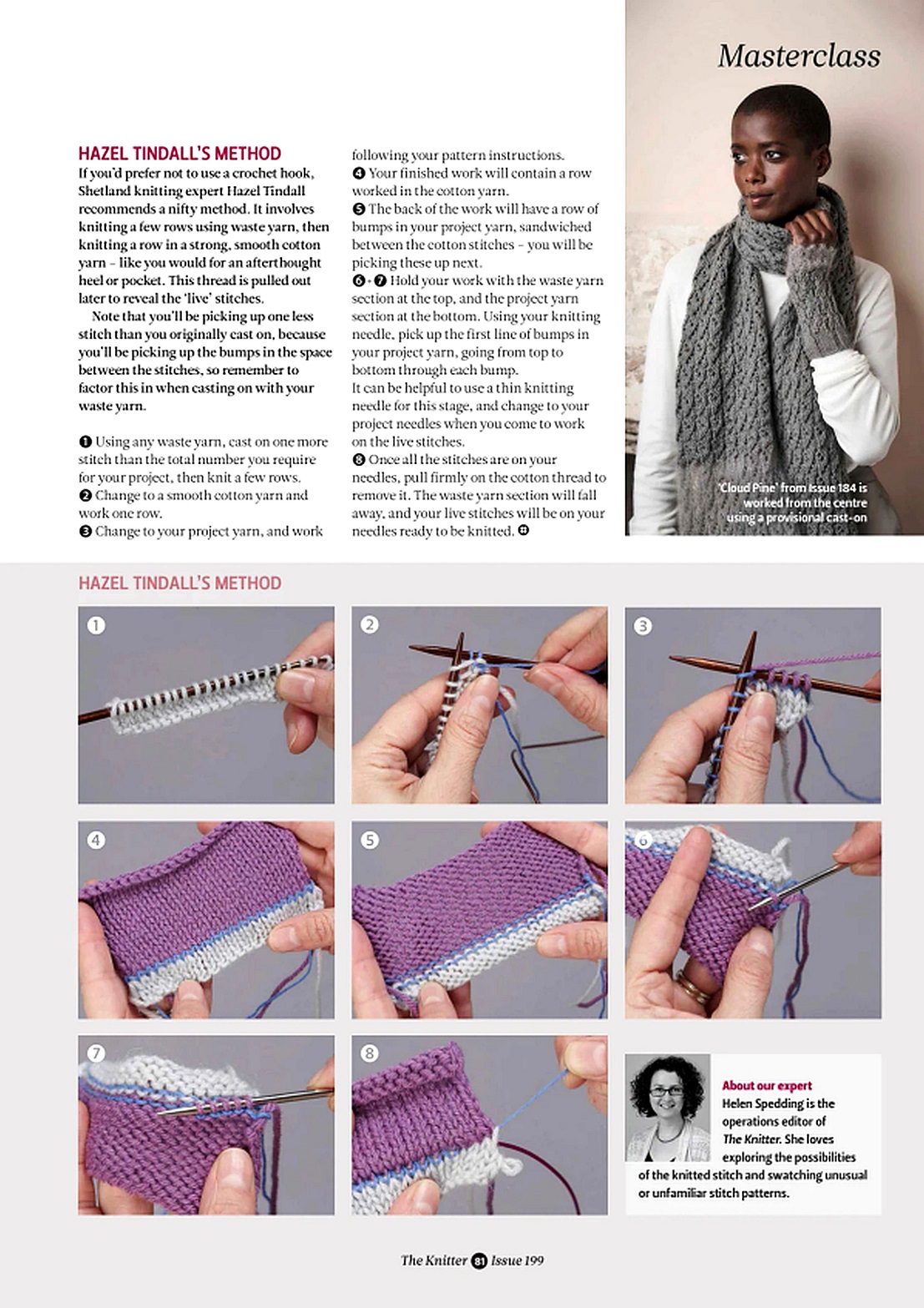 Masterclass

HAZEL TINDALL'S METHOD

If you'd prefer not to use a crochet hook, Shetland knitting expert Hazel Tindall recommends a nifty method. It involves knitting a few rows using waste yarn, then knitting a row in a strong, smooth cotton yarn – like you would for an afterthought heel or pocket. This thread is pulled out later to reveal the 'live' stitches.

Note that you'll be picking up one less stitch than you originally cast on, because you'll be picking up the bumps in the space between the stitches, so remember to factor this in when casting on with your waste yarn.

❶ Using any waste yarn, cast on one more stitch than the total number you require for your project, then knit a few rows.
❷ Change to a smooth cotton yarn and work one row.
❸ Change to your project yarn, and work following your pattern instructions.
❹ Your finished work will contain a row worked in the cotton yarn.
❺ The back of the work will have a row of bumps in your project yarn, sandwiched between the cotton stitches – you will be picking these up next.
❻+❼ Hold your work with the waste yarn section at the top, and the project yarn section at the bottom. Using your knitting needle, pick up the first line of bumps in your project yarn, going from top to bottom through each bump.
It can be helpful to use a thin knitting needle for this stage, and change to your project needles when you come to work on the live stitches.
❽ Once all the stitches are on your needles, pull firmly on the cotton thread to remove it. The waste yarn section will fall away, and your live stitches will be on your needles ready to be knitted.

'Cloud Pine' from Issue 184 is worked from the centre using a provisional cast-on

HAZEL TINDALL'S METHOD

1

2

3

4

5

6

7

8

About our expert
Helen Spedding is the operations editor of The Knitter. She loves exploring the possibilities of the knitted stitch and swatching unusual or unfamiliar stitch patterns.

The Knitter 81 Issue 199