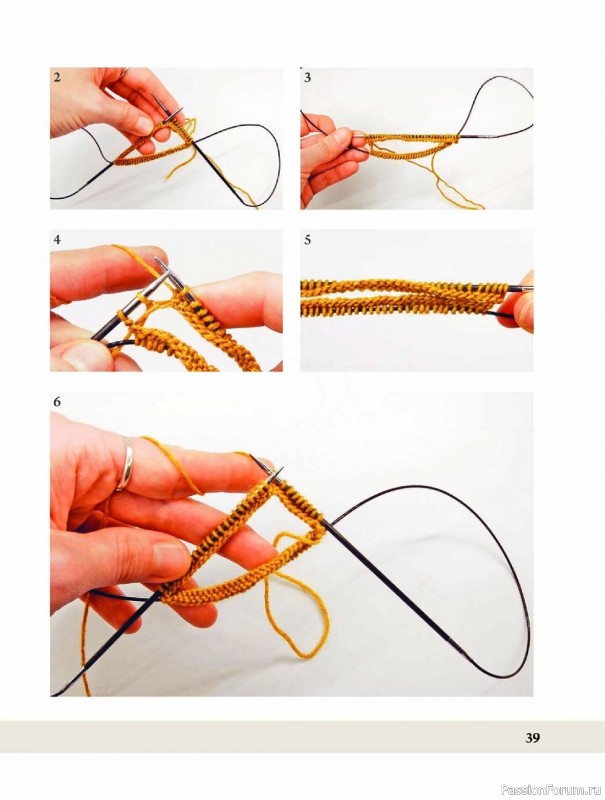 2

3

4

5

6

39

PassionForum.ru