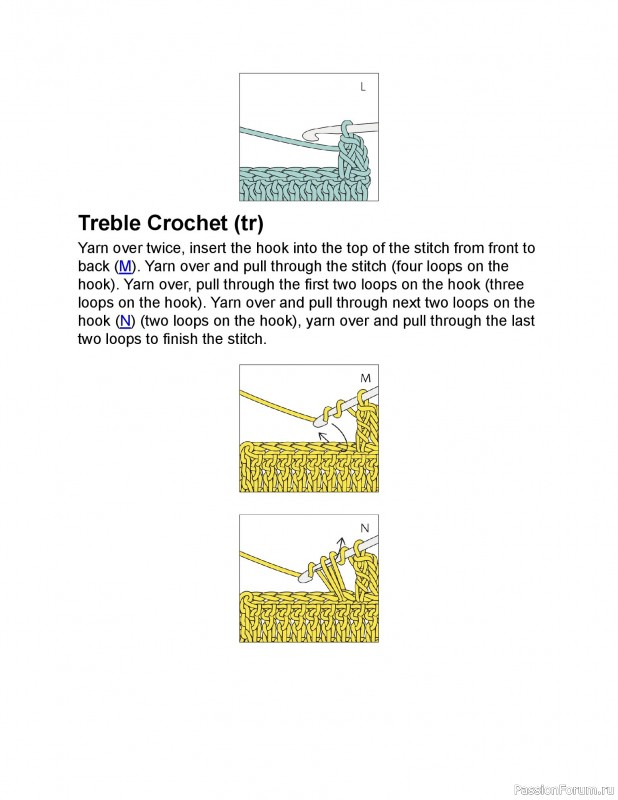 L

Treble Crochet (tr)

Yarn over twice, insert the hook into the top of the stitch from front to back (M). Yarn over and pull through the stitch (four loops on the hook). Yarn over, pull through the first two loops on the hook (three loops on the hook). Yarn over and pull through next two loops on the hook (N) (two loops on the hook), yarn over and pull through the last two loops to finish the stitch.

M

N

PassionForum.ru