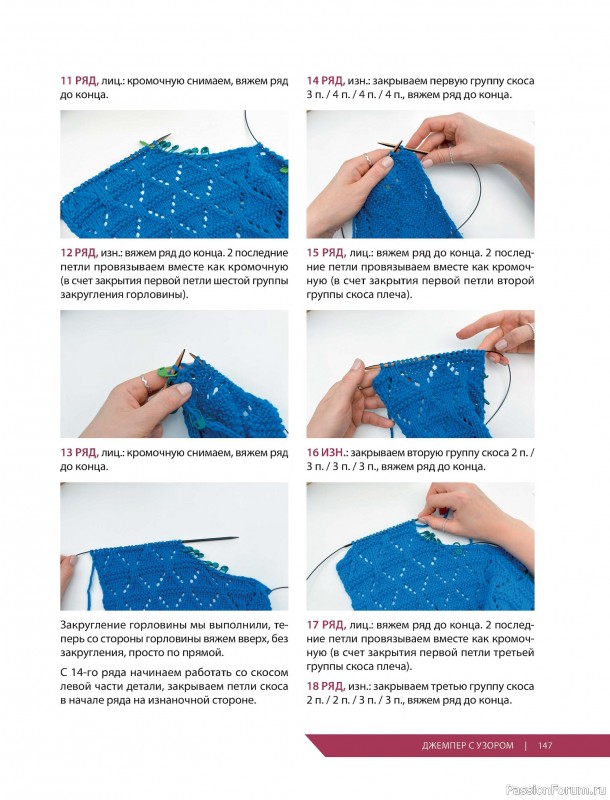 11 РЯД, лиц.: кромочную снимаем, вяжем ряд до конца.

12 РЯД, изн.: вяжем ряд до конца. 2 последние петли провязываем вместе как кромочную (в счет закрытия первой петли шестой группы закругления горловины).

13 РЯД, лиц.: кромочную снимаем, вяжем ряд до конца.

Закругление горловины мы выполнили, теперь со стороны горловины вяжем вверх, без закругления, просто по прямой.

С 14-го ряда начинаем работать со скосом левой части детали, закрываем петли скоса в начале ряда на изнаночной стороне.

14 РЯД, изн.: закрываем первую группу скоса 3 п. / 4 п. / 4 п. / 4 п., вяжем ряд до конца.

15 РЯД, лиц.: вяжем ряд до конца. 2 последние петли провязываем вместе как кромочную (в счет закрытия первой петли второй группы скоса плеча).

16 ИЗН.: закрываем вторую группу скоса 2 п. / 3 п. / 3 п. / 3 п., вяжем ряд до конца.

17 РЯД, лиц.: вяжем ряд до конца. 2 последние петли провязываем вместе как кромочную (в счет закрытия первой петли третьей группы скоса плеча).

18 РЯД, изн.: закрываем третью группу скоса 2 п. / 2 п. / 3 п. / 3 п., вяжем ряд до конца.

ДЖЕМПЕР С УЗОРОМ | 147

PassionForum.ru