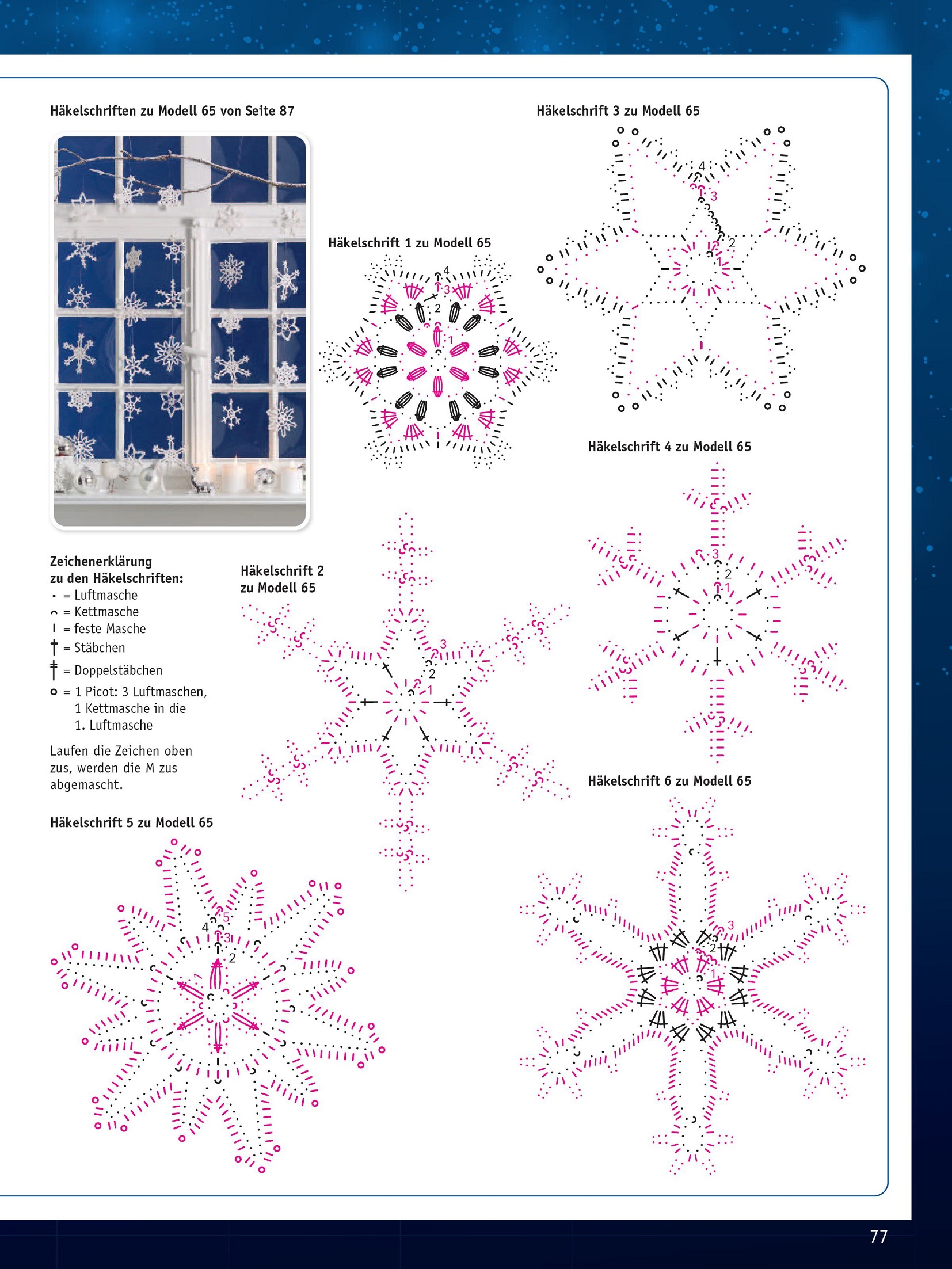 Häkelschriften zu Modell 65 von Seite 87

Häkelschrift 3 zu Modell 65

4
3
2
1

Häkelschrift 1 zu Modell 65

4
3
2
1

Häkelschrift 4 zu Modell 65

3
2
1

Zeichenerklärung zu den Häkelschriften:
• = Luftmasche
⌢ = Kettmasche
I = feste Masche
† = Stäbchen
‡ = Doppelstäbchen
o = 1 Picot: 3 Luftmaschen, 1 Kettmasche in die 1. Luftmasche

Laufen die Zeichen oben zus, werden die M zus abgemascht.

Häkelschrift 2 zu Modell 65

3
2
1

Häkelschrift 6 zu Modell 65

3
2
1

Häkelschrift 5 zu Modell 65

5
4
3
2
1

77