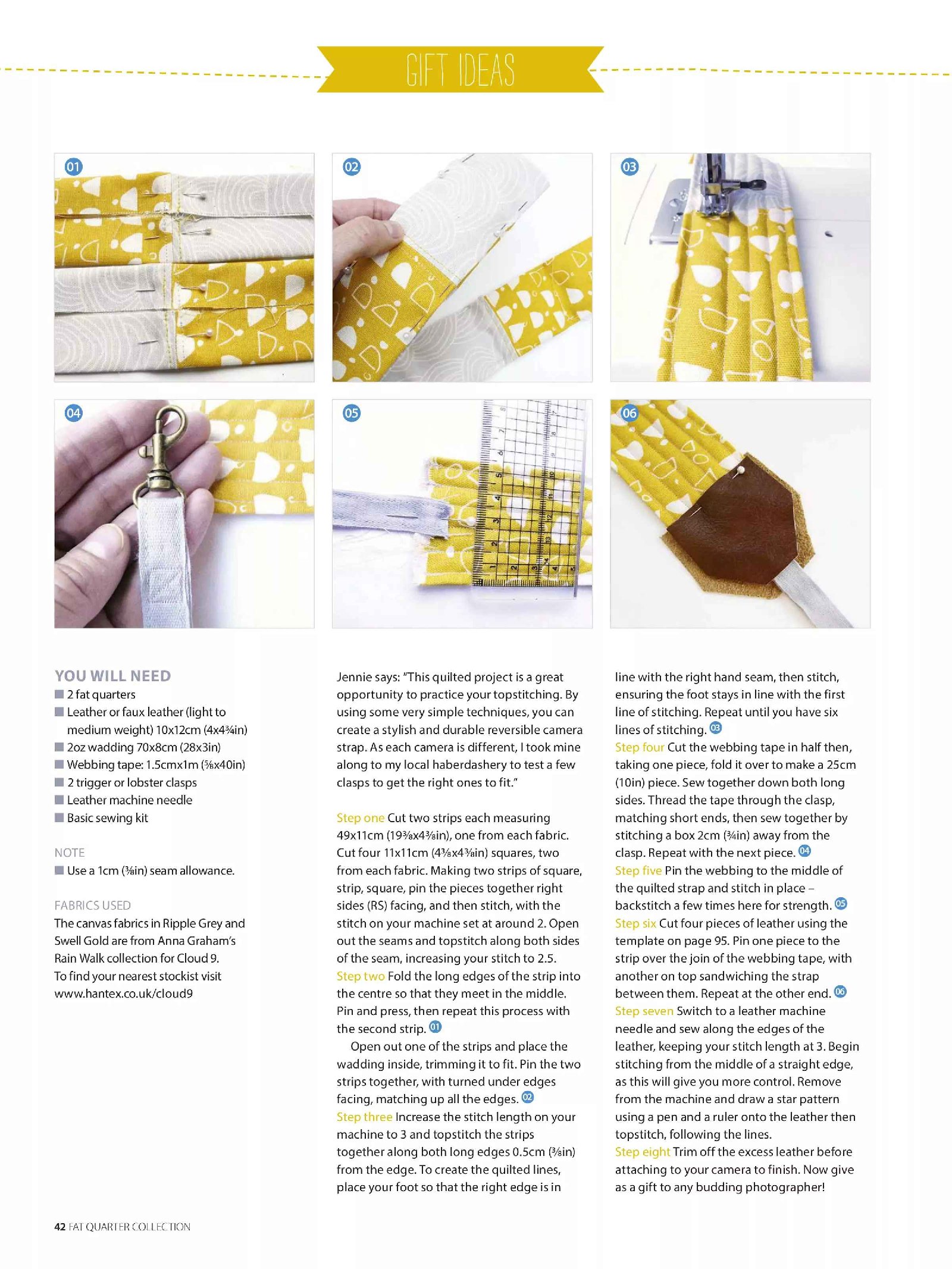 GIFT IDEAS

01

02

03

04

05

06

YOU WILL NEED
■ 2 fat quarters
■ Leather or faux leather (light to medium weight) 10x12cm (4x4¾in)
■ 2oz wadding 70x8cm (28x3in)
■ Webbing tape: 1.5cmx1m (⅝x40in)
■ 2 trigger or lobster clasps
■ Leather machine needle
■ Basic sewing kit

NOTE
■ Use a 1cm (⅜in) seam allowance.

FABRICS USED
The canvas fabrics in Ripple Grey and Swell Gold are from Anna Graham's Rain Walk collection for Cloud 9. To find your nearest stockist visit www.hantex.co.uk/cloud9

Jennie says: "This quilted project is a great opportunity to practice your topstitching. By using some very simple techniques, you can create a stylish and durable reversible camera strap. As each camera is different, I took mine along to my local haberdashery to test a few clasps to get the right ones to fit."

Step one Cut two strips each measuring 49x11cm (19⅜x4⅜in), one from each fabric. Cut four 11x11cm (4⅜x4⅜in) squares, two from each fabric. Making two strips of square, strip, square, pin the pieces together right sides (RS) facing, and then stitch, with the stitch on your machine set at around 2. Open out the seams and topstitch along both sides of the seam, increasing your stitch to 2.5.
Step two Fold the long edges of the strip into the centre so that they meet in the middle. Pin and press, then repeat this process with the second strip. 01
Open out one of the strips and place the wadding inside, trimming it to fit. Pin the two strips together, with turned under edges facing, matching up all the edges. 02
Step three Increase the stitch length on your machine to 3 and topstitch the strips together along both long edges 0.5cm (⅜in) from the edge. To create the quilted lines, place your foot so that the right edge is in line with the right hand seam, then stitch, ensuring the foot stays in line with the first line of stitching. Repeat until you have six lines of stitching. 03
Step four Cut the webbing tape in half then, taking one piece, fold it over to make a 25cm (10in) piece. Sew together down both long sides. Thread the tape through the clasp, matching short ends, then sew together by stitching a box 2cm (¾in) away from the clasp. Repeat with the next piece. 04
Step five Pin the webbing to the middle of the quilted strap and stitch in place – backstitch a few times here for strength. 05
Step six Cut four pieces of leather using the template on page 95. Pin one piece to the strip over the join of the webbing tape, with another on top sandwiching the strap between them. Repeat at the other end. 06
Step seven Switch to a leather machine needle and sew along the edges of the leather, keeping your stitch length at 3. Begin stitching from the middle of a straight edge, as this will give you more control. Remove from the machine and draw a star pattern using a pen and a ruler onto the leather then topstitch, following the lines.
Step eight Trim off the excess leather before attaching to your camera to finish. Now give as a gift to any budding photographer!

42 FAT QUARTER COLLECTION